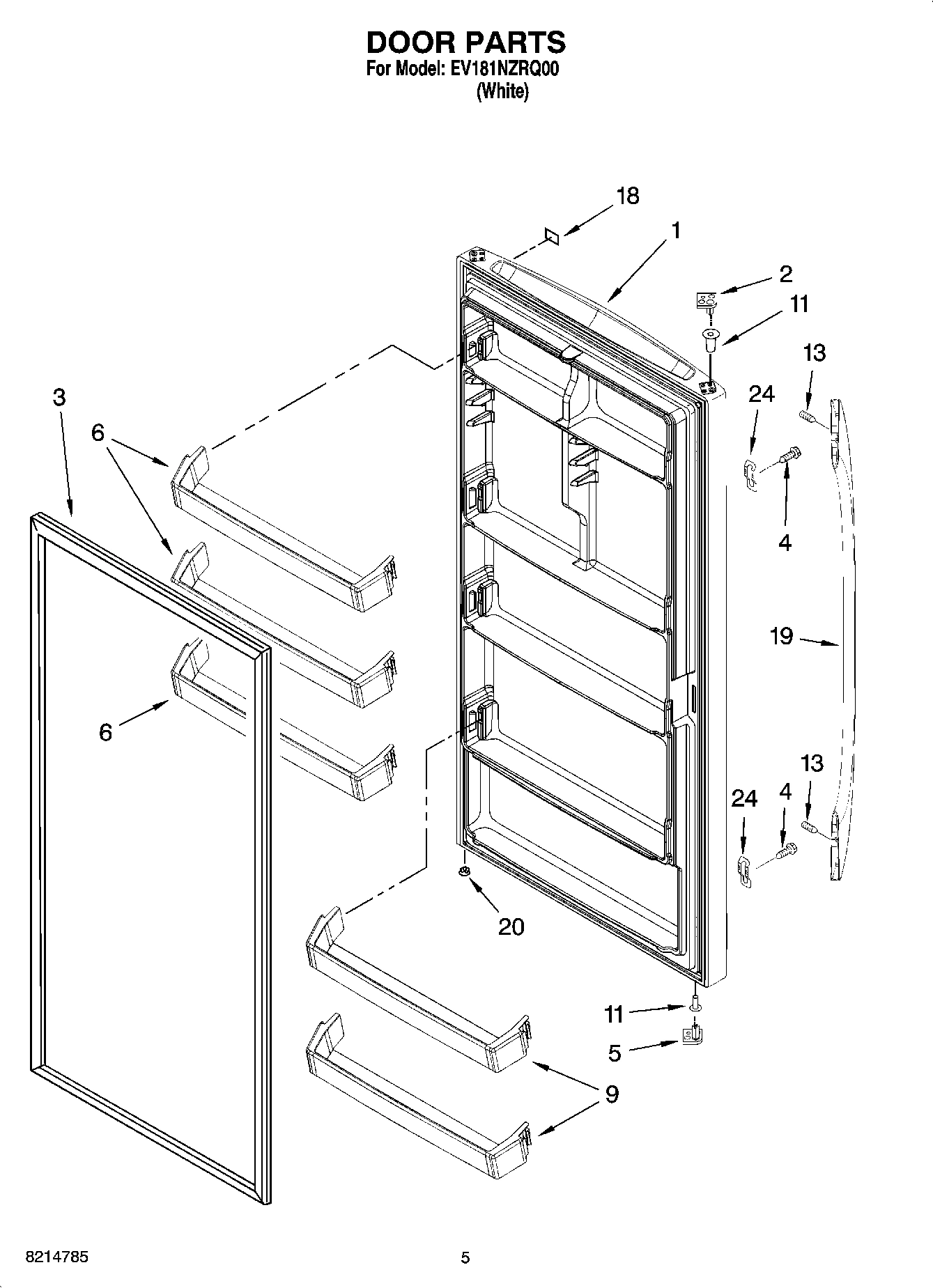 DOOR PARTS
For Model: EV181NZRQ00
(White)

18
1
2
11
13
24
3
6
4
19
6
13
24
4
20
11
5
9

8214785

5