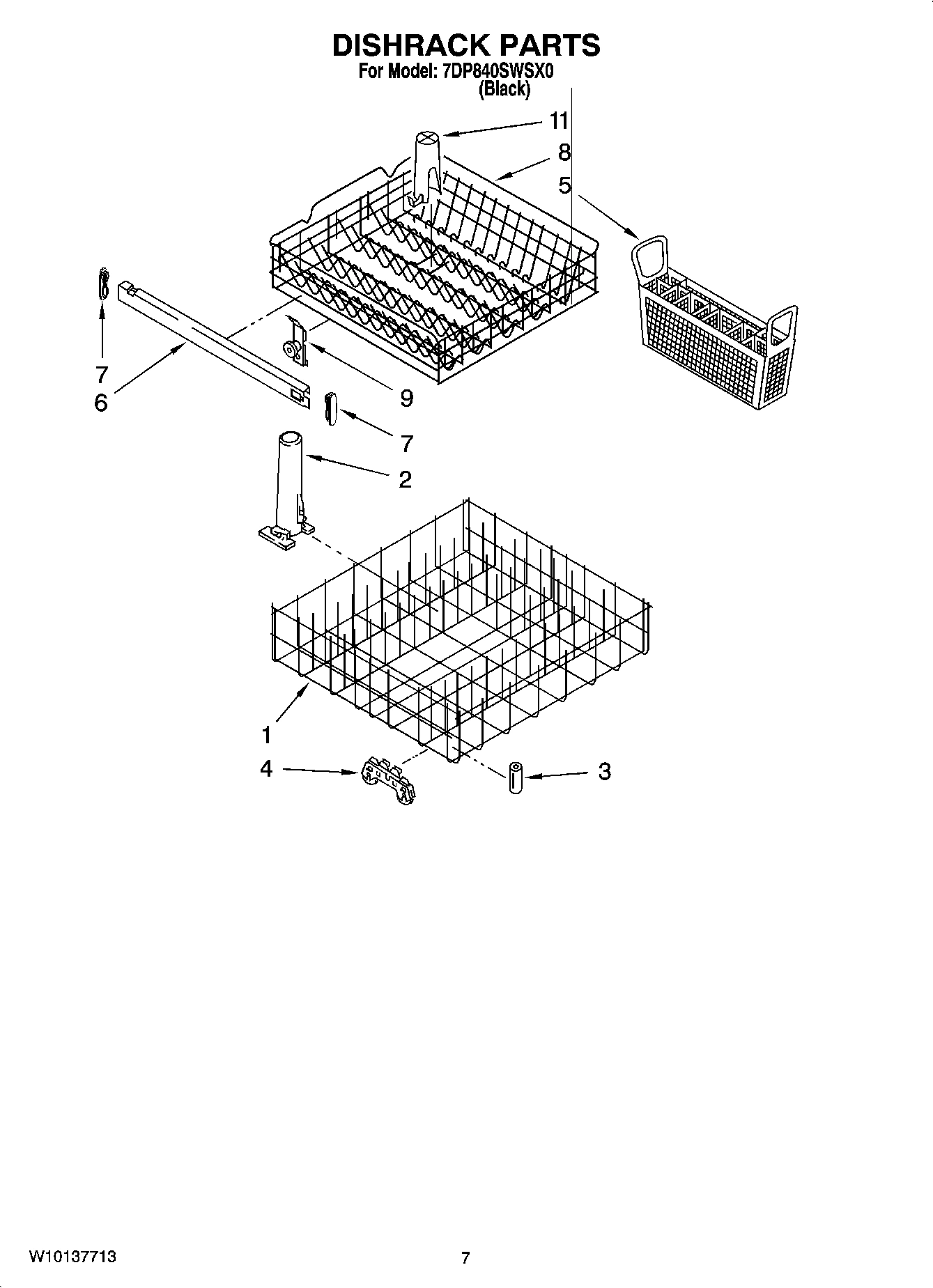 DISHRACK PARTS
For Model: 7DP840SWSX0
(Black)

11
8
5
7
6
9
7
2
1
4
3

W10137713

7