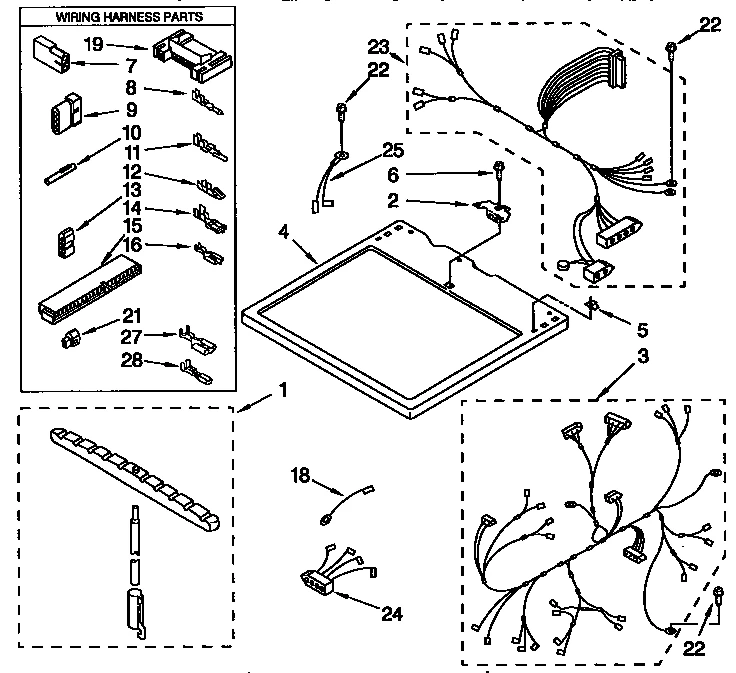 WIRING HARNESS PARTS
19
7
8
9
10
11
12
13
14
15
16
21
27
28
23
22
22
25
6
2
4
5
3
1
18
24
22