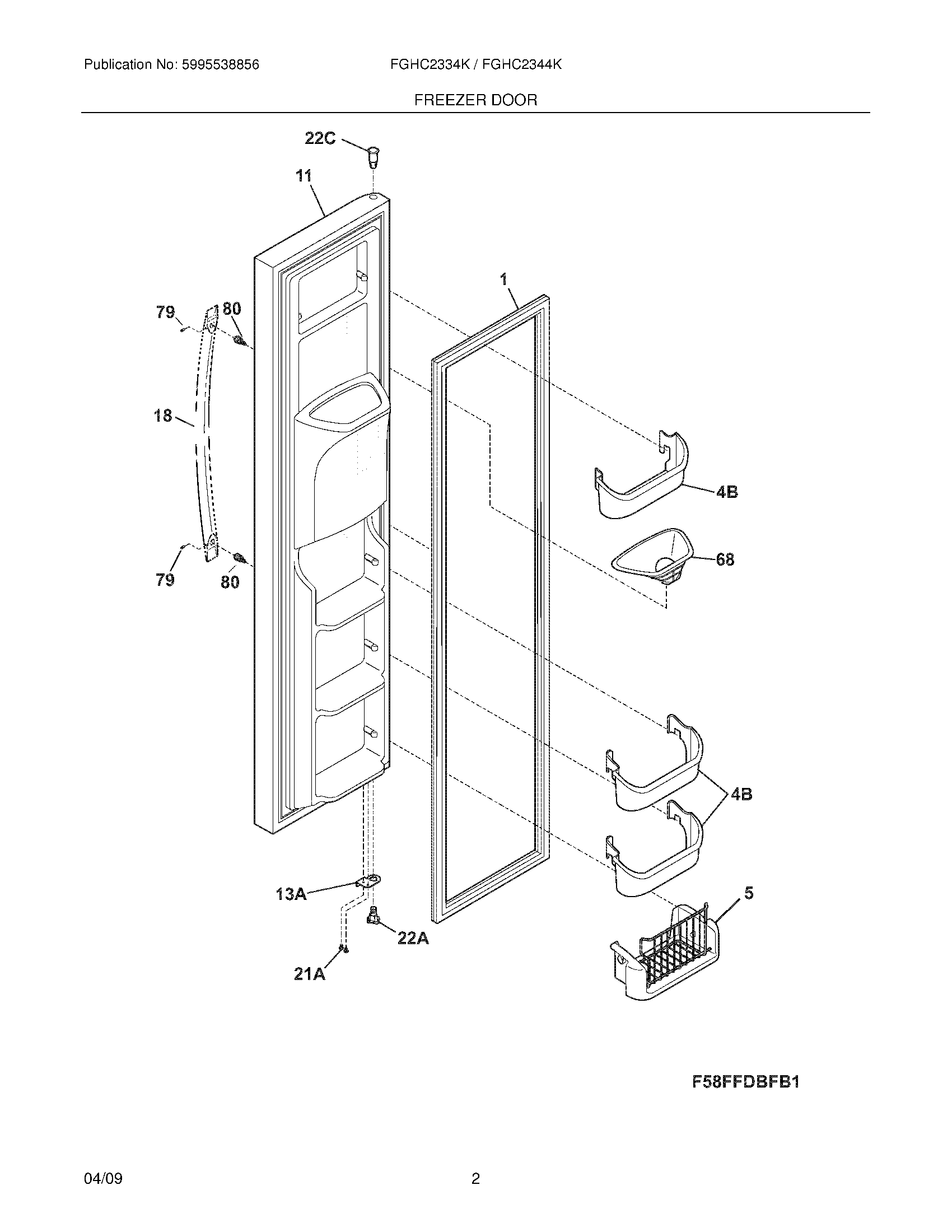 Publication No: 5995538856

FGHC2334K / FGHC2344K

FREEZER DOOR

22C

11

1

79

80

18

4B

68

79

80

4B

13A

5

22A

21A

F58FFDBFB1

04/09

2