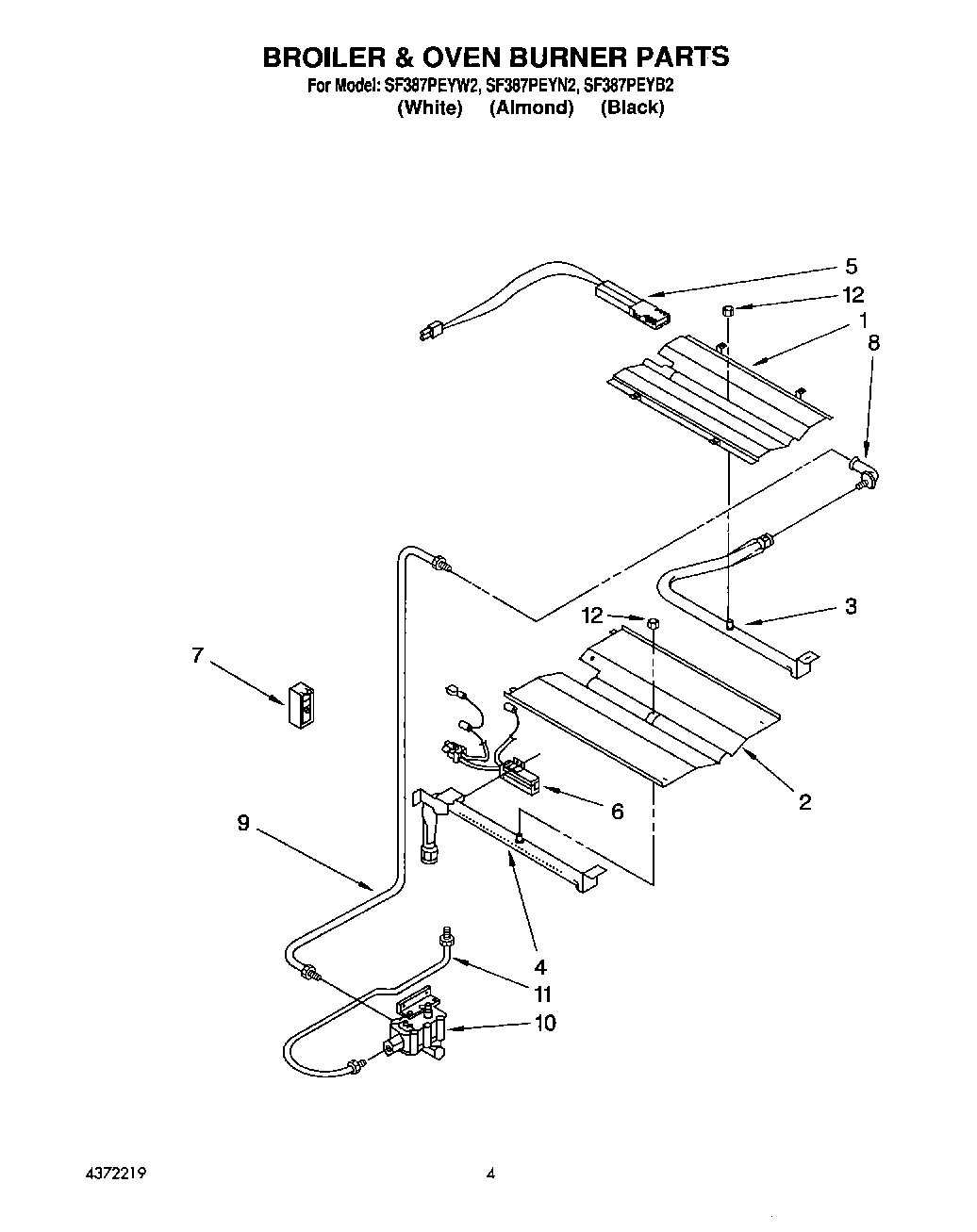 BROILER & OVEN BURNER PARTS
For Model: SF387PEYW2, SF387PEYN2, SF387PEYB2
(White) (Almond) (Black)

5
12
1
8
3
12
7
2
6
9
4
11
10

4372219

4