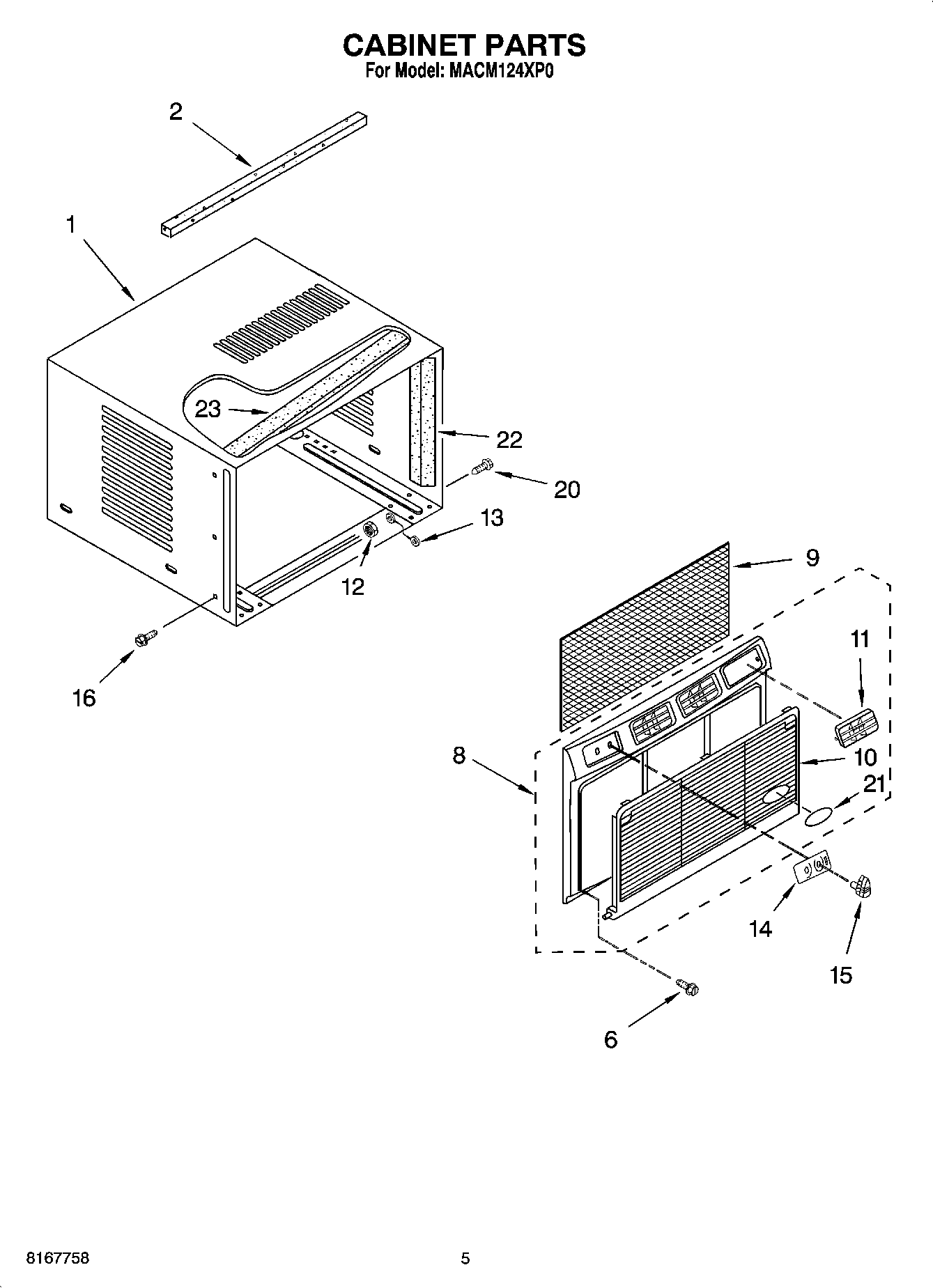 CABINET PARTS
For Model: MACM124XP0

2
1
23
22
20
13
12
16
9
11
8
10
21
14
15
6

8167758
5