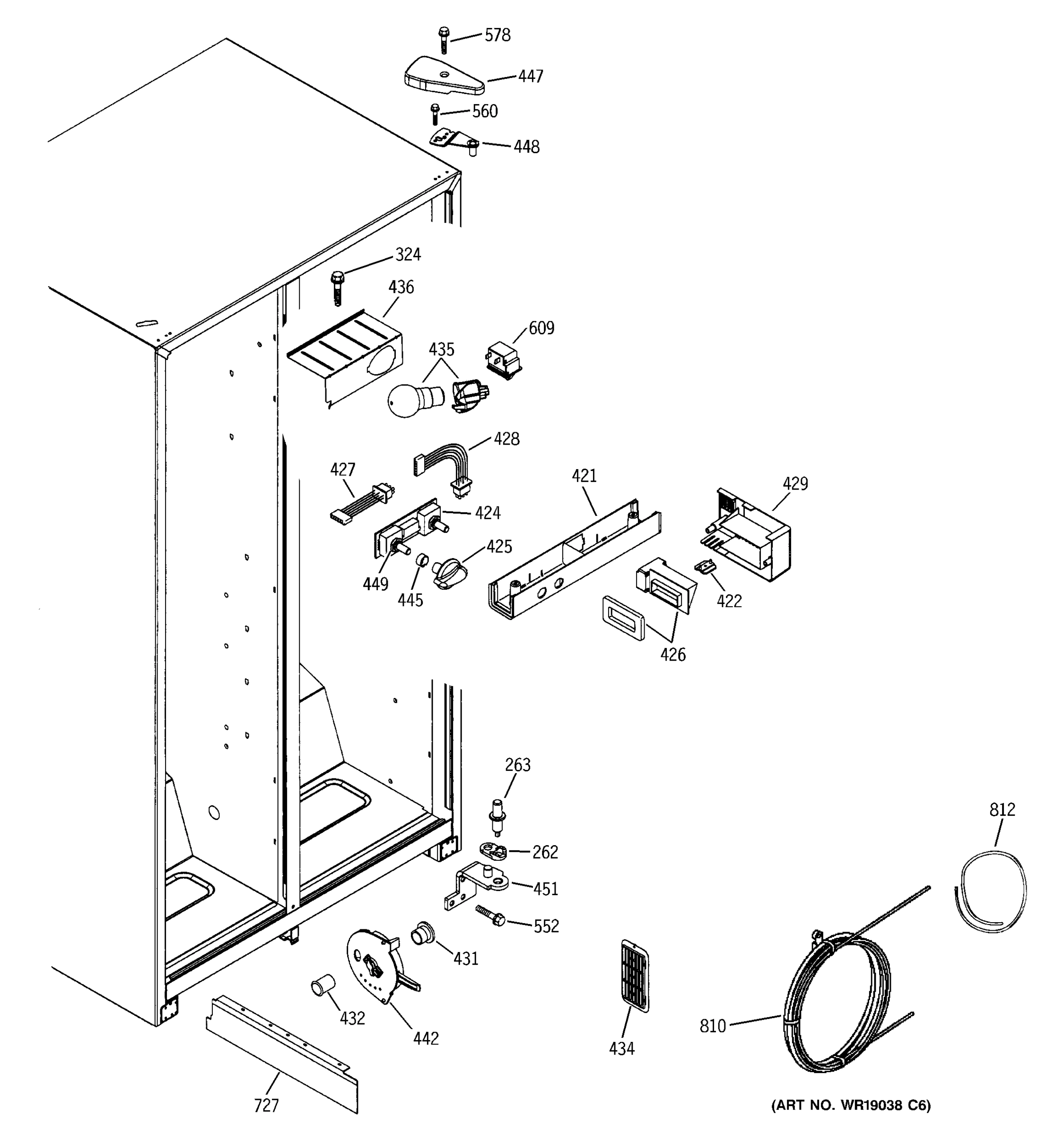 578
447
560
448
324
436
609
435
428
427
421
429
424
425
449
445
422
426
263
812
262
451
552
431
432
442
434
810
727
(ART NO. WR19038 C6)