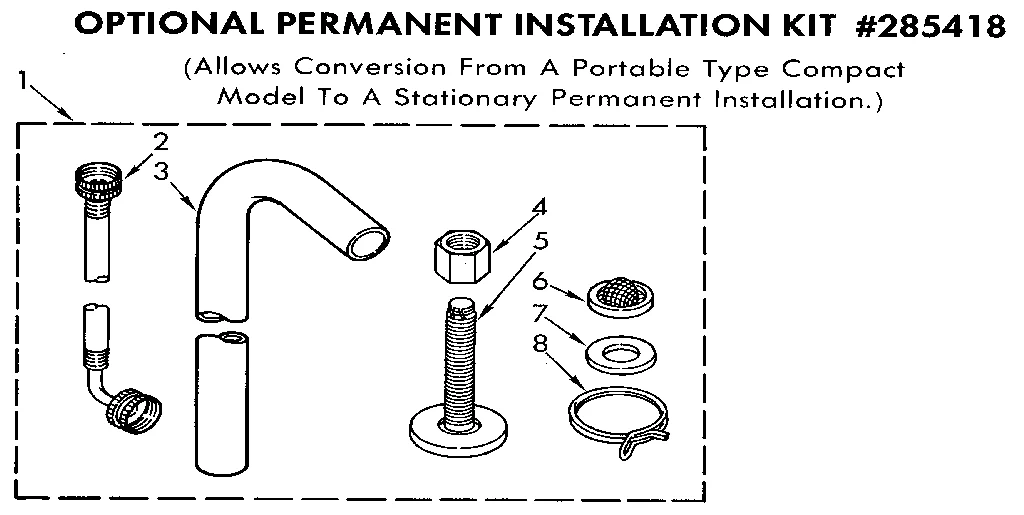 OPTIONAL PERMANENT INSTALLATION KIT #285418

(Allows Conversion From A Portable Type Compact Model To A Stationary Permanent Installation.)

1
2
3
4
5
6
7
8