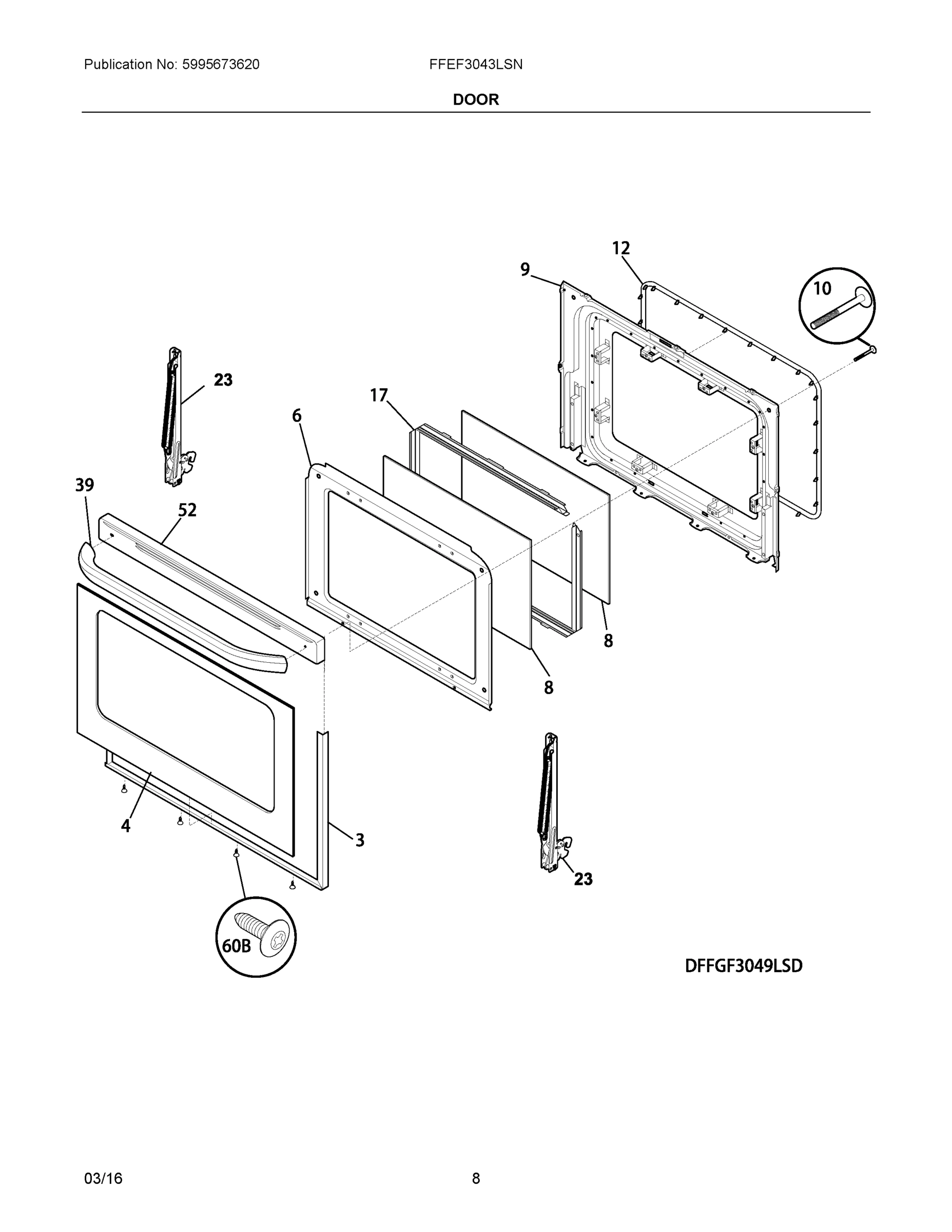 Publication No: 5995673620

FFEF3043LSN

DOOR

12

9

10

23

17

6

39

52

8

8

4

3

23

60B

DFFGF3049LSD

03/16

8