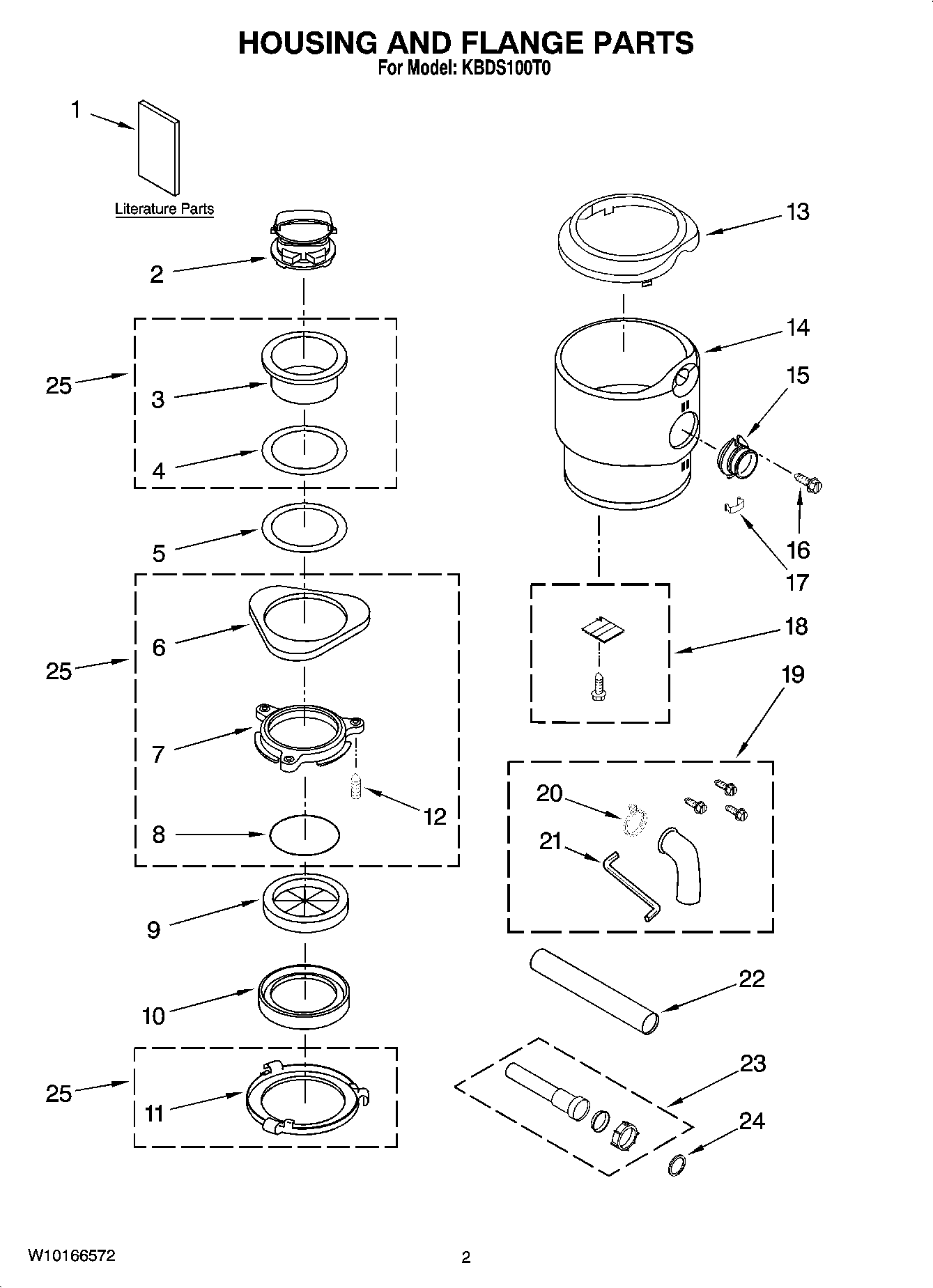 HOUSING AND FLANGE PARTS
For Model: KBDS100T0

1

Literature Parts

2

25

3

4

5

25

6

7

12

8

9

10

25

11

13

14

15

16

17

18

19

20

21

22

23

24

W10166572

2