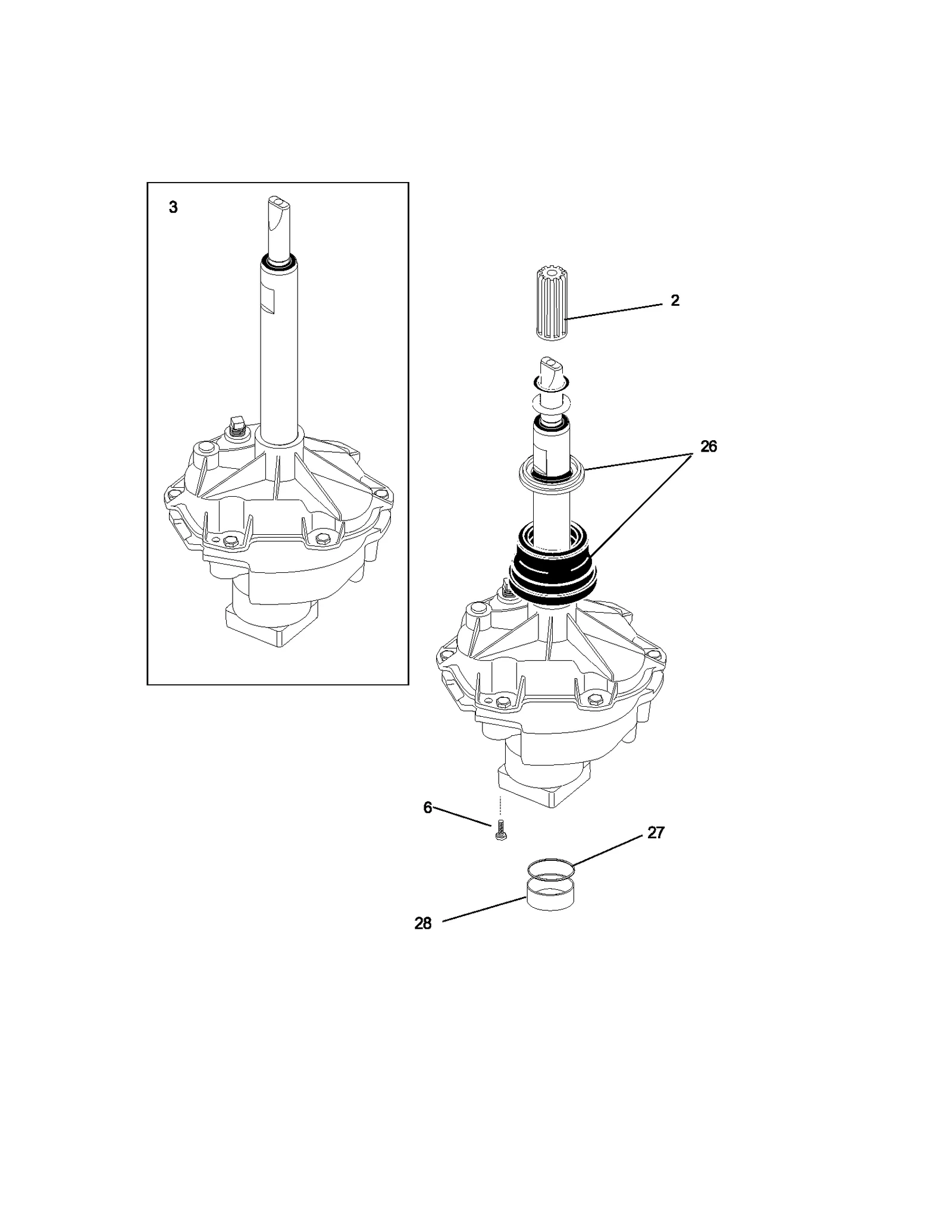 3

2

26

6

27

28