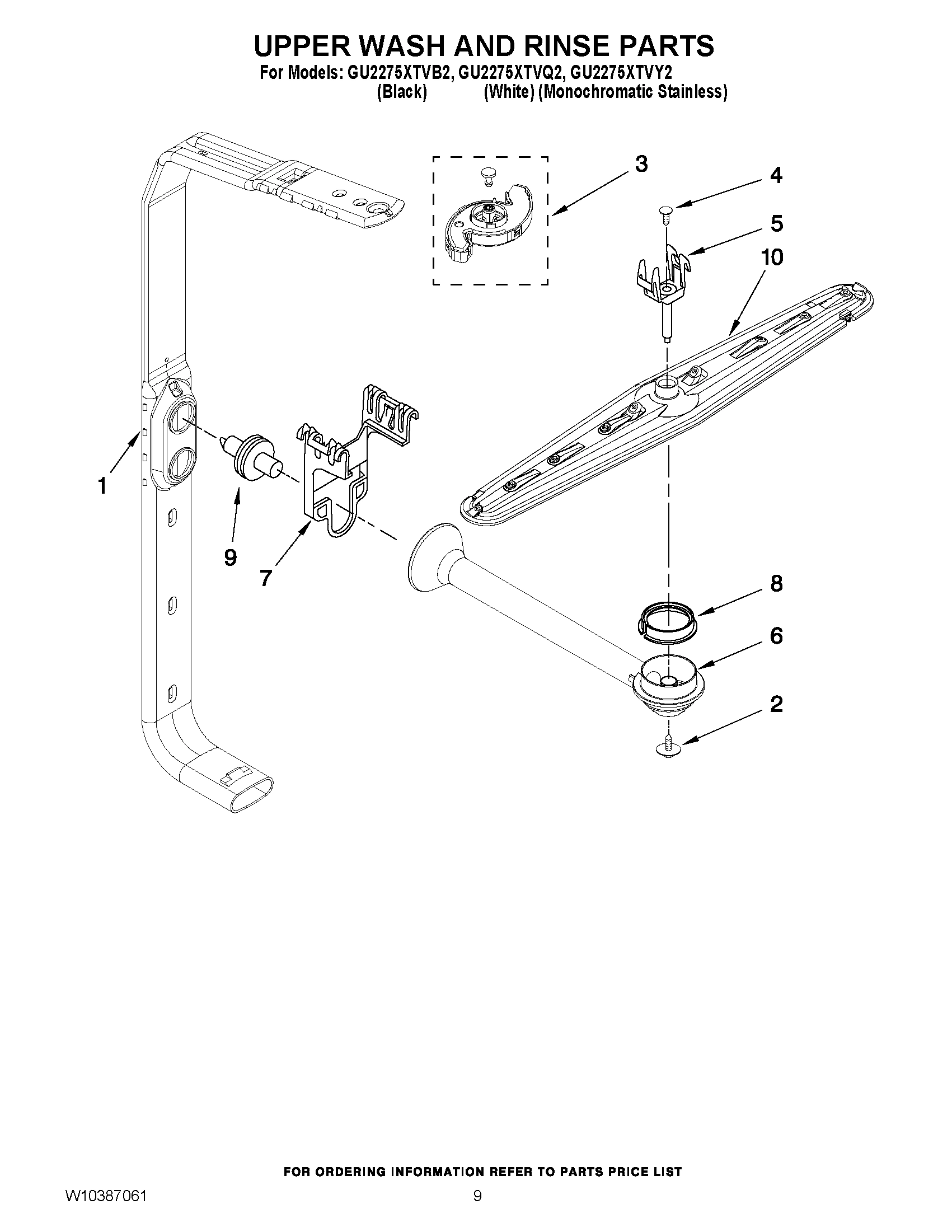 UPPER WASH AND RINSE PARTS
For Models: GU2275XTVB2, GU2275XTVQ2, GU2275XTVY2
(Black) (White) (Monochromatic Stainless)

3
4
5
10
1
9
7
8
6
2

FOR ORDERING INFORMATION REFER TO PARTS PRICE LIST

W10387061 9