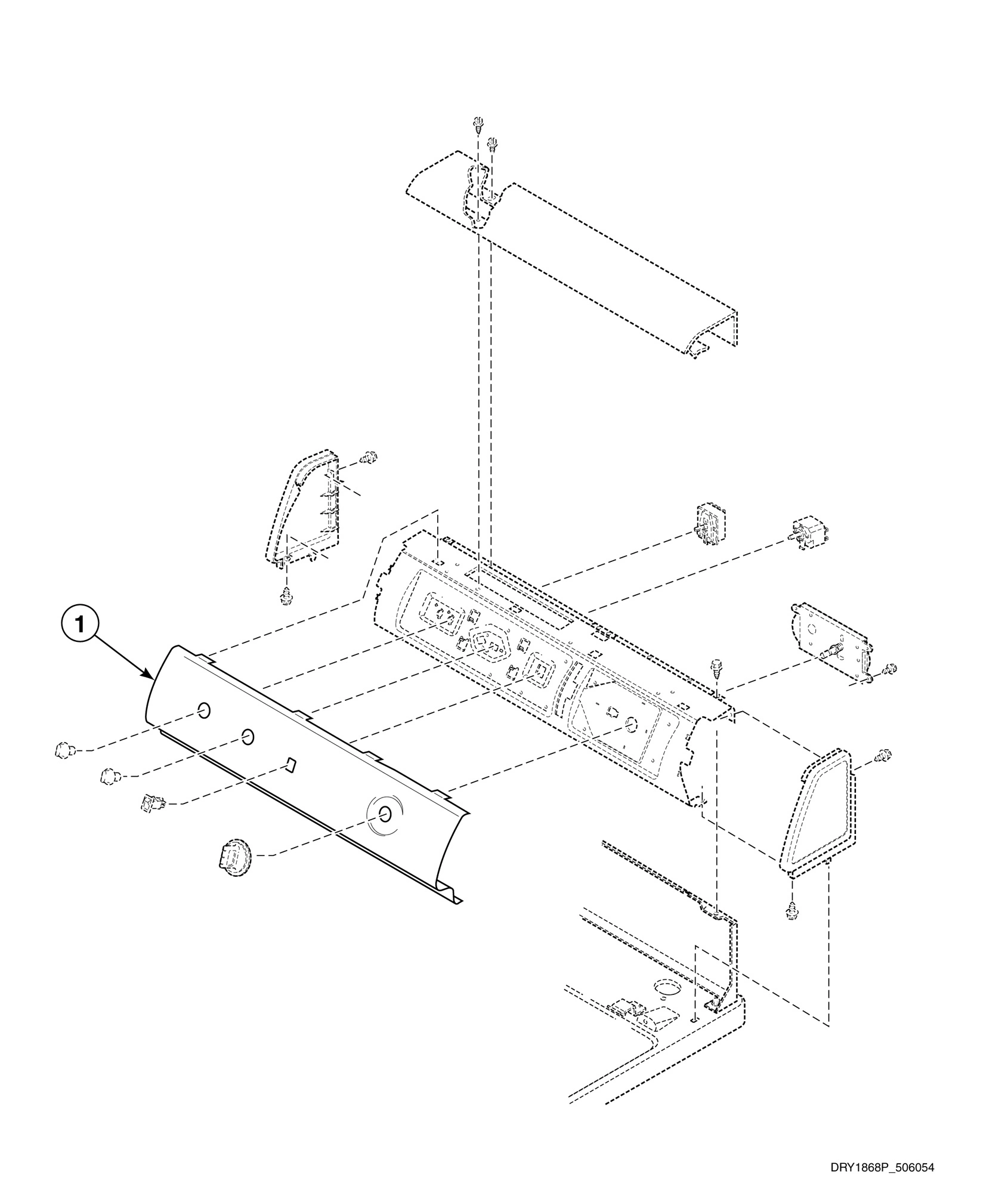 1

DRY1868P_506054