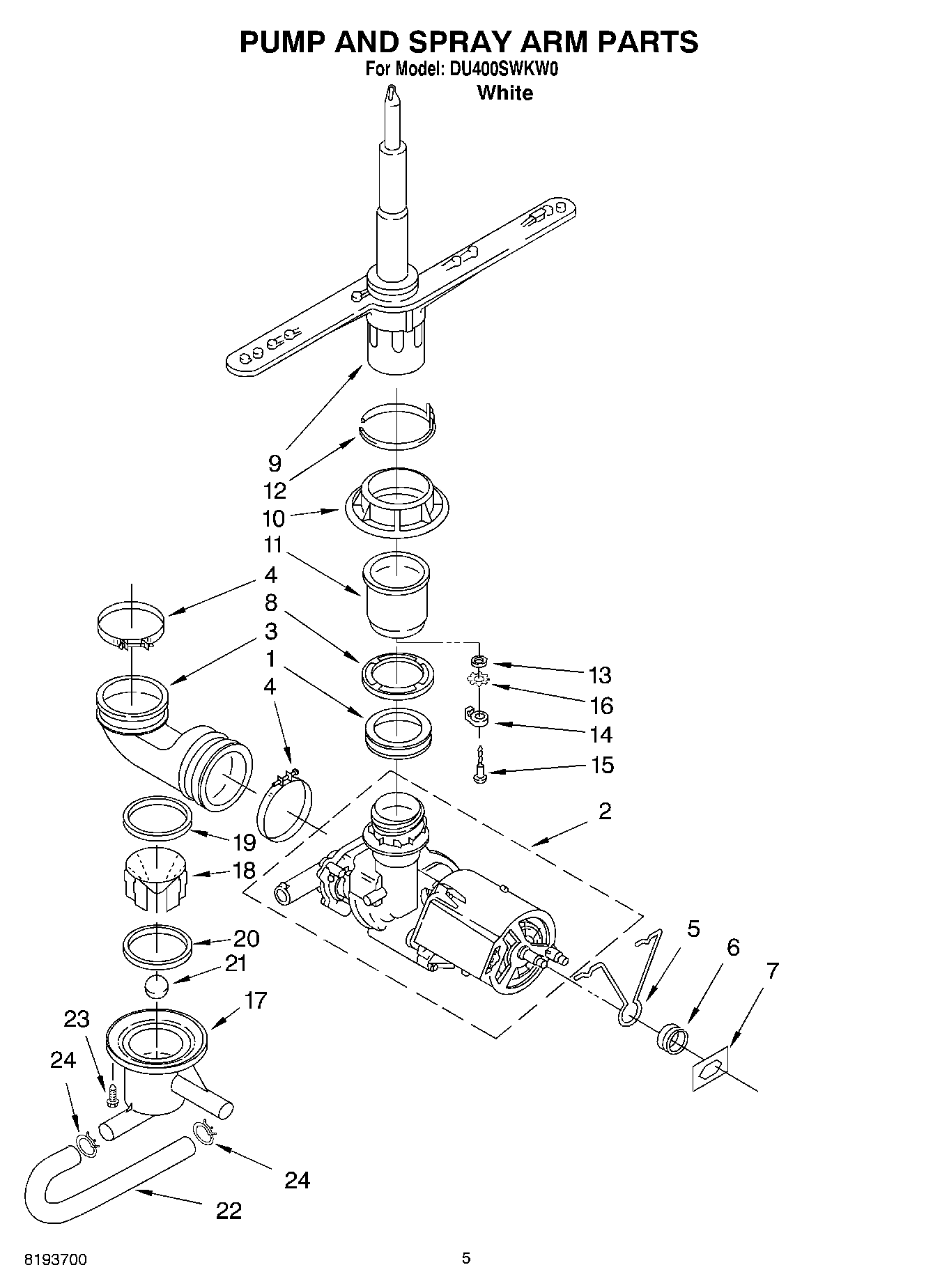 PUMP AND SPRAY ARM PARTS
For Model: DU400SWKW0
White

9
12
10
11
4
8
3
1
4
13
16
14
15
2
19
18
20
21
17
23
24
5
6
7
24
22

8193700

5