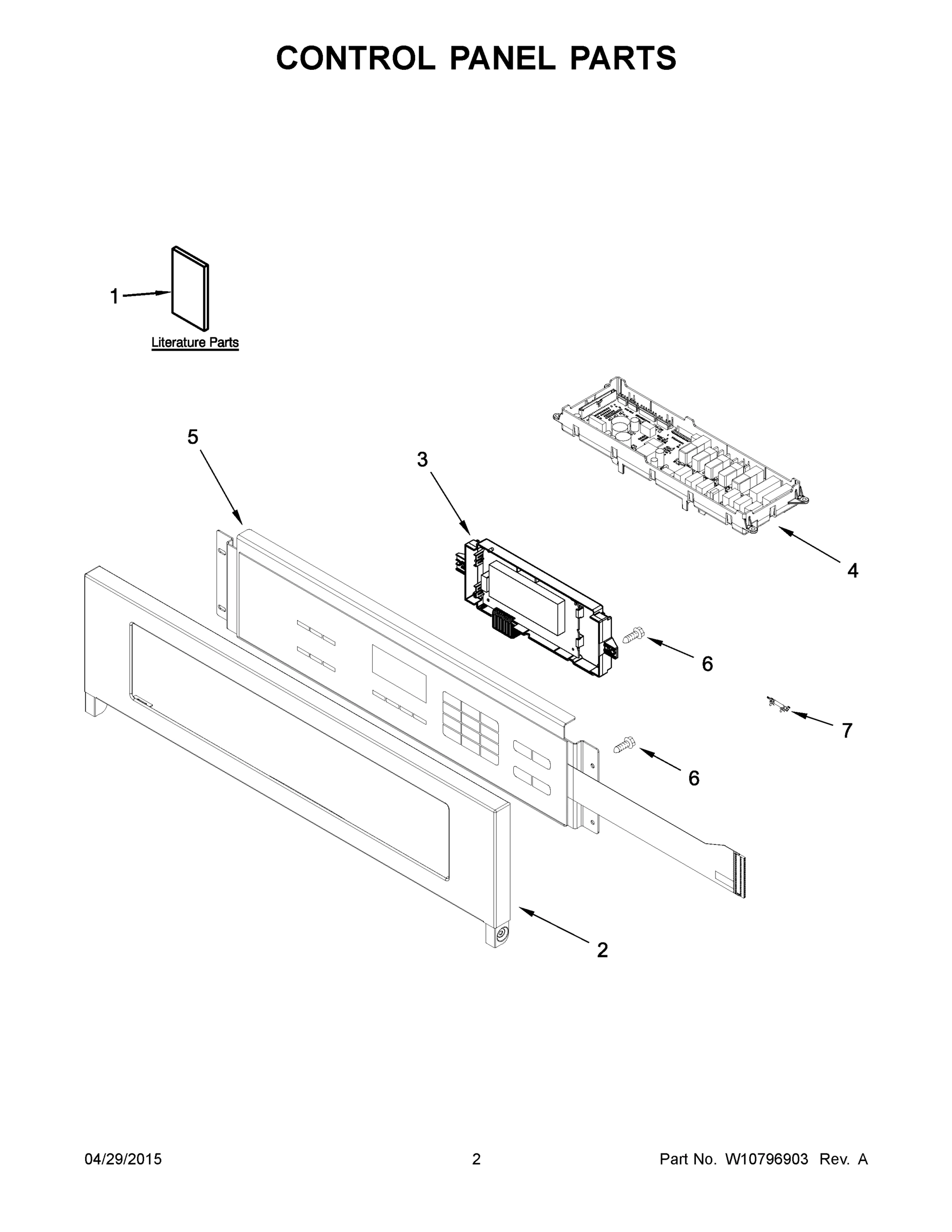 CONTROL PANEL PARTS

1

Literature Parts

5

3

4

6

7

6

2

04/29/2015

2

Part No. W10796903 Rev. A