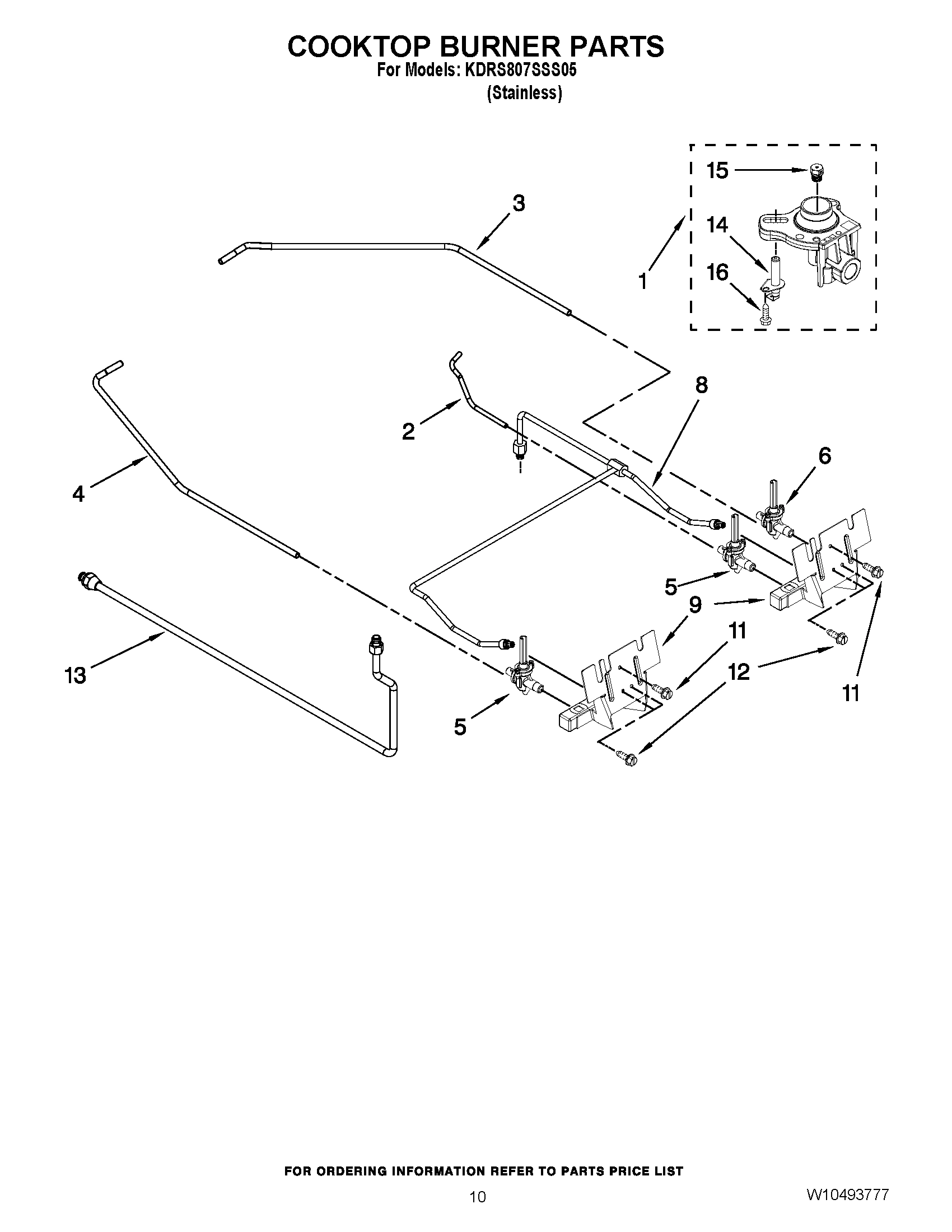 COOKTOP BURNER PARTS
For Models: KDRS807SSS05
(Stainless)

15
3
14
1
16
8
2
6
4
5
9
11
13
12
11
5

FOR ORDERING INFORMATION REFER TO PARTS PRICE LIST

10

W10493777