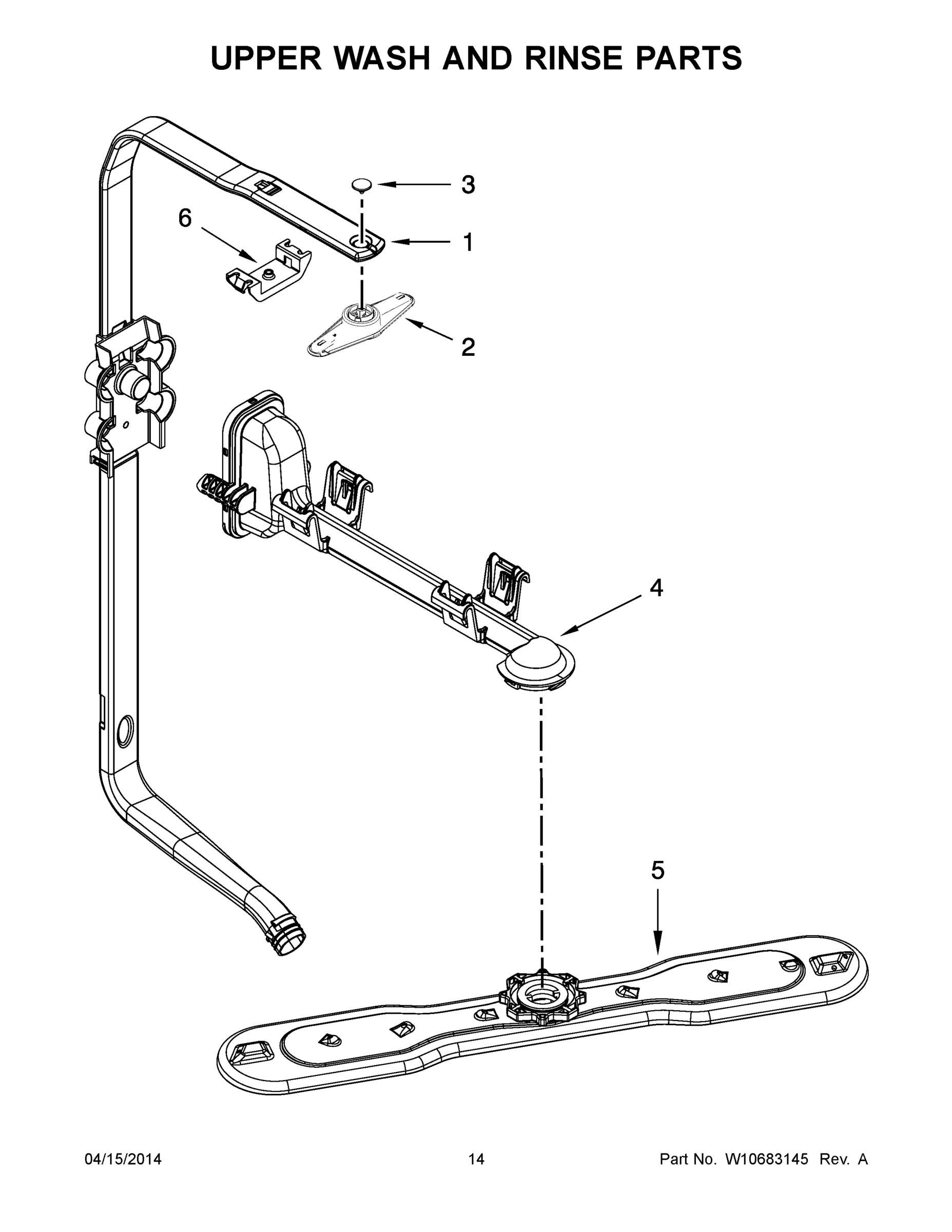 UPPER WASH AND RINSE PARTS

3

6

1

2

4

5

04/15/2014

14

Part No. W10683145 Rev. A