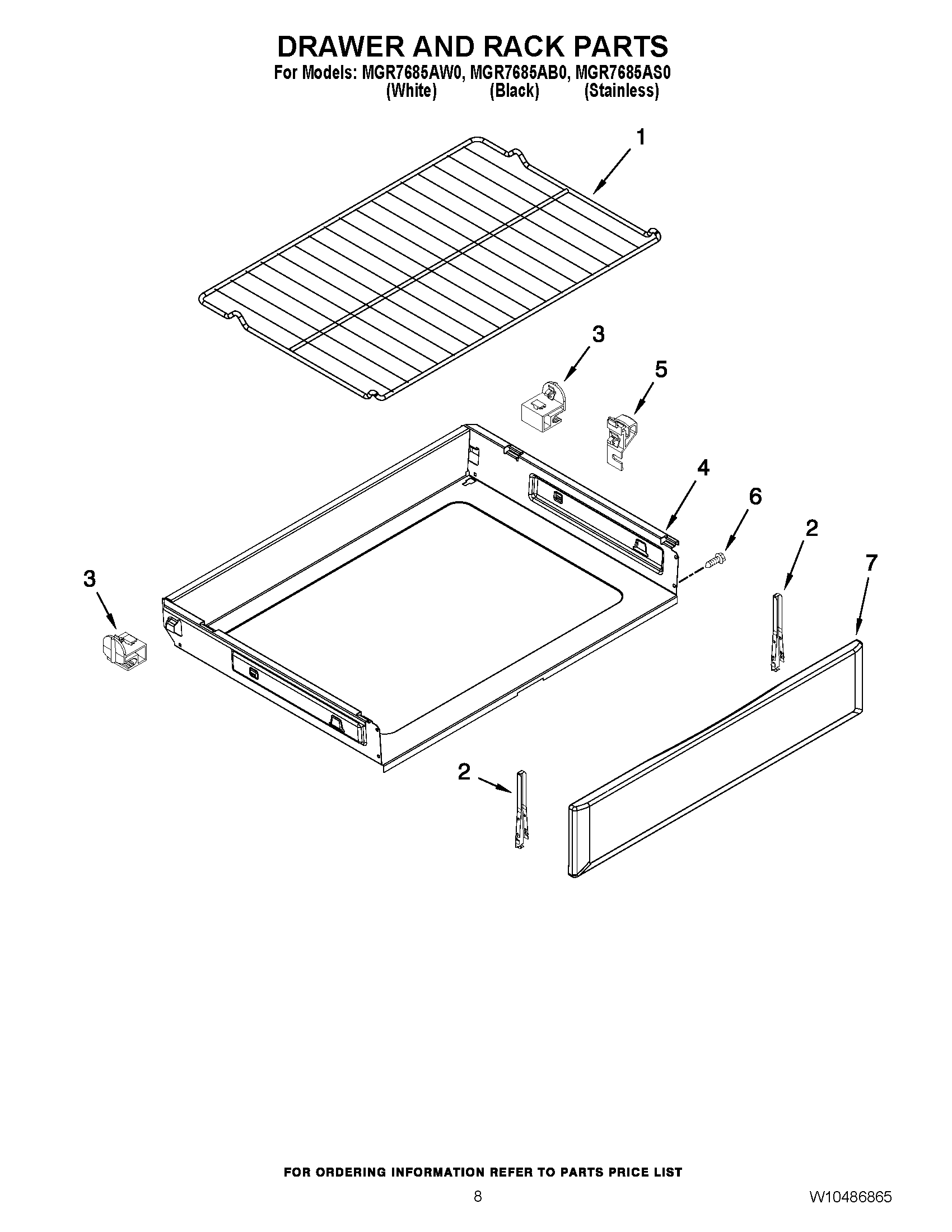 DRAWER AND RACK PARTS
For Models: MGR7685AW0, MGR7685AB0, MGR7685AS0
(White) (Black) (Stainless)

1

3

5

4

6

2

7

3

2

FOR ORDERING INFORMATION REFER TO PARTS PRICE LIST

8

W10486865