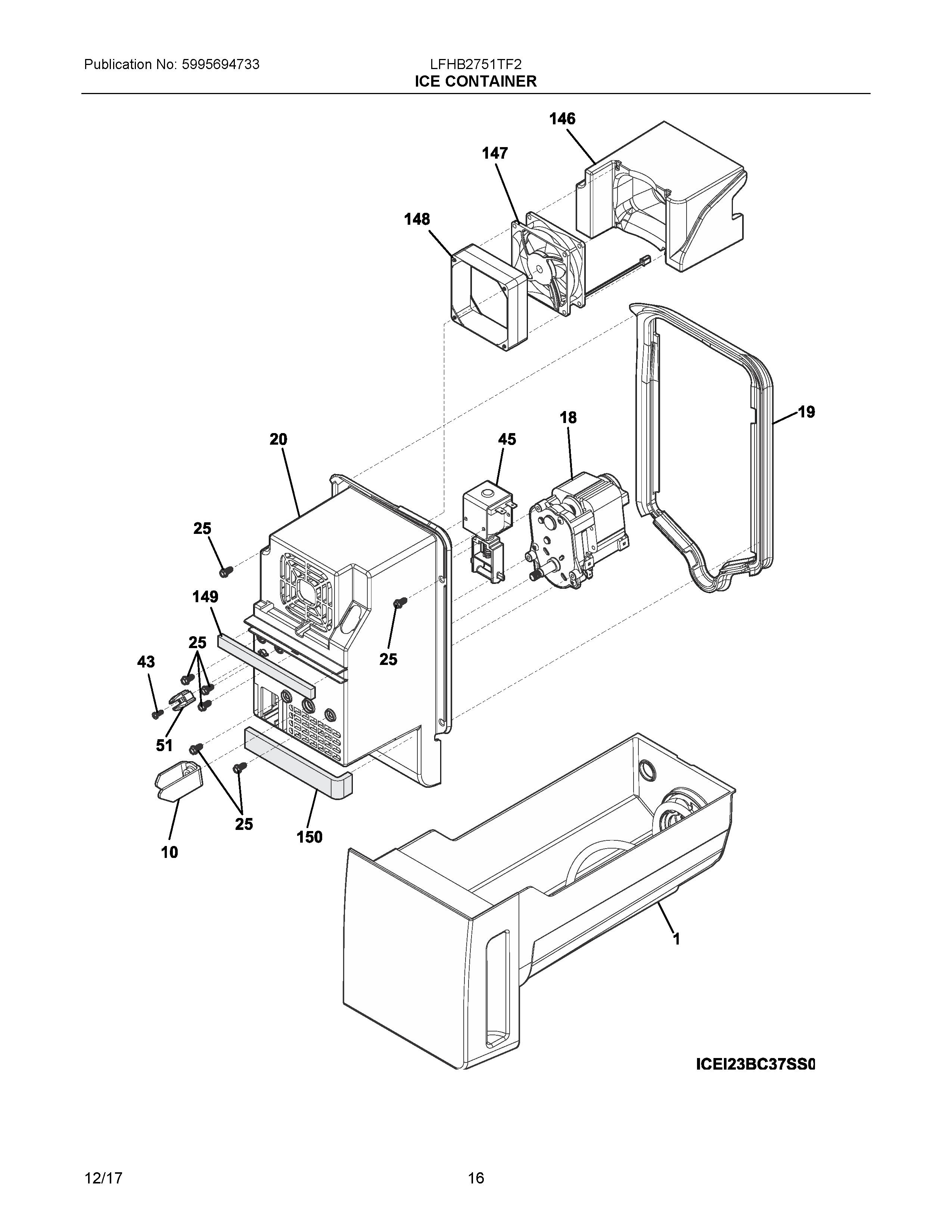 Publication No: 5995694733

LFHB2751TF2
ICE CONTAINER

146
147
148
19
18
45
20
25
149
25
25
43
51
25
150
10
1

ICEI23BC37SS0

12/17

16