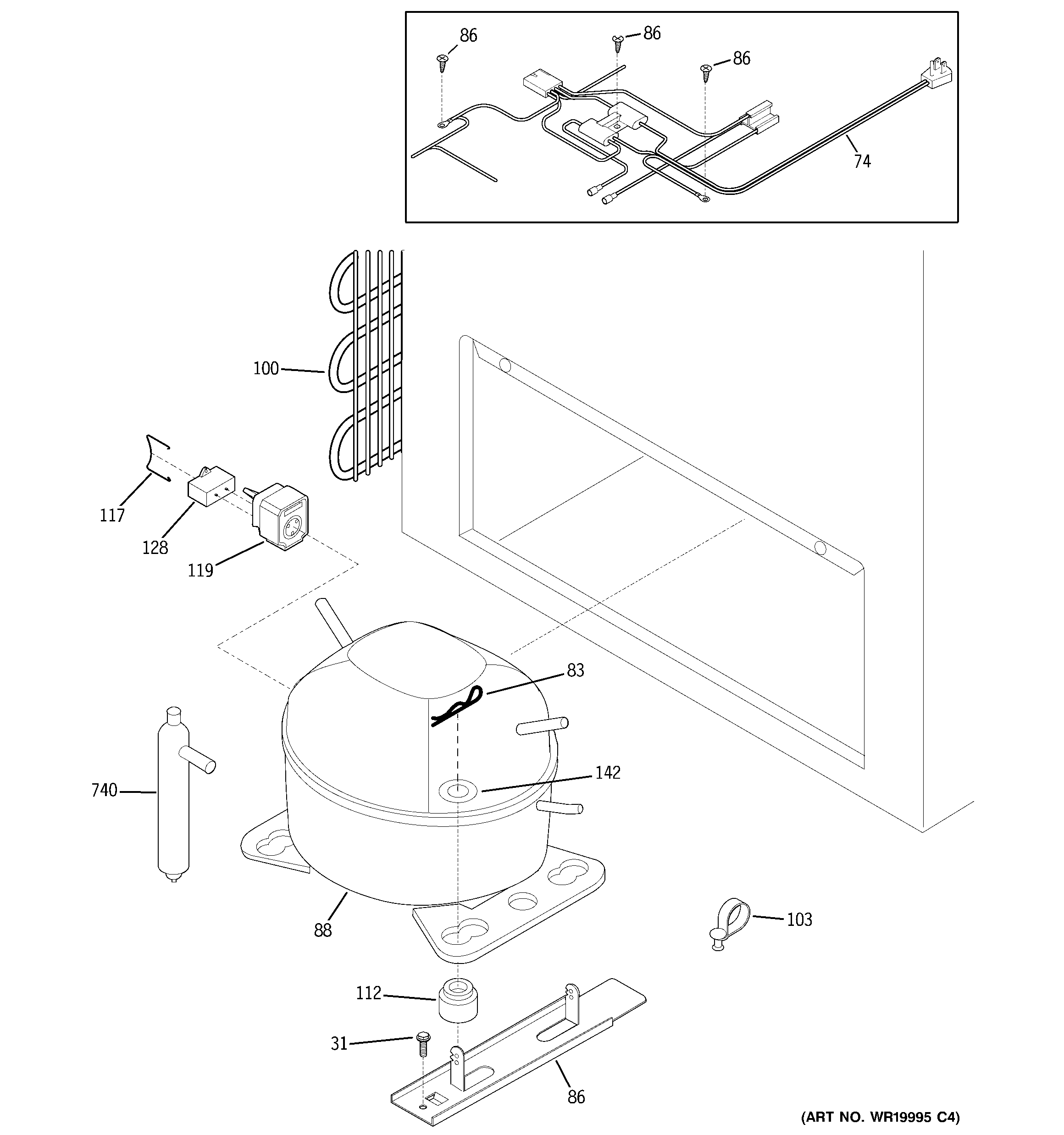 86
86
86
74
100
117
128
119
83
142
740
88
103
112
31
86
(ART NO. WR19995 C4)