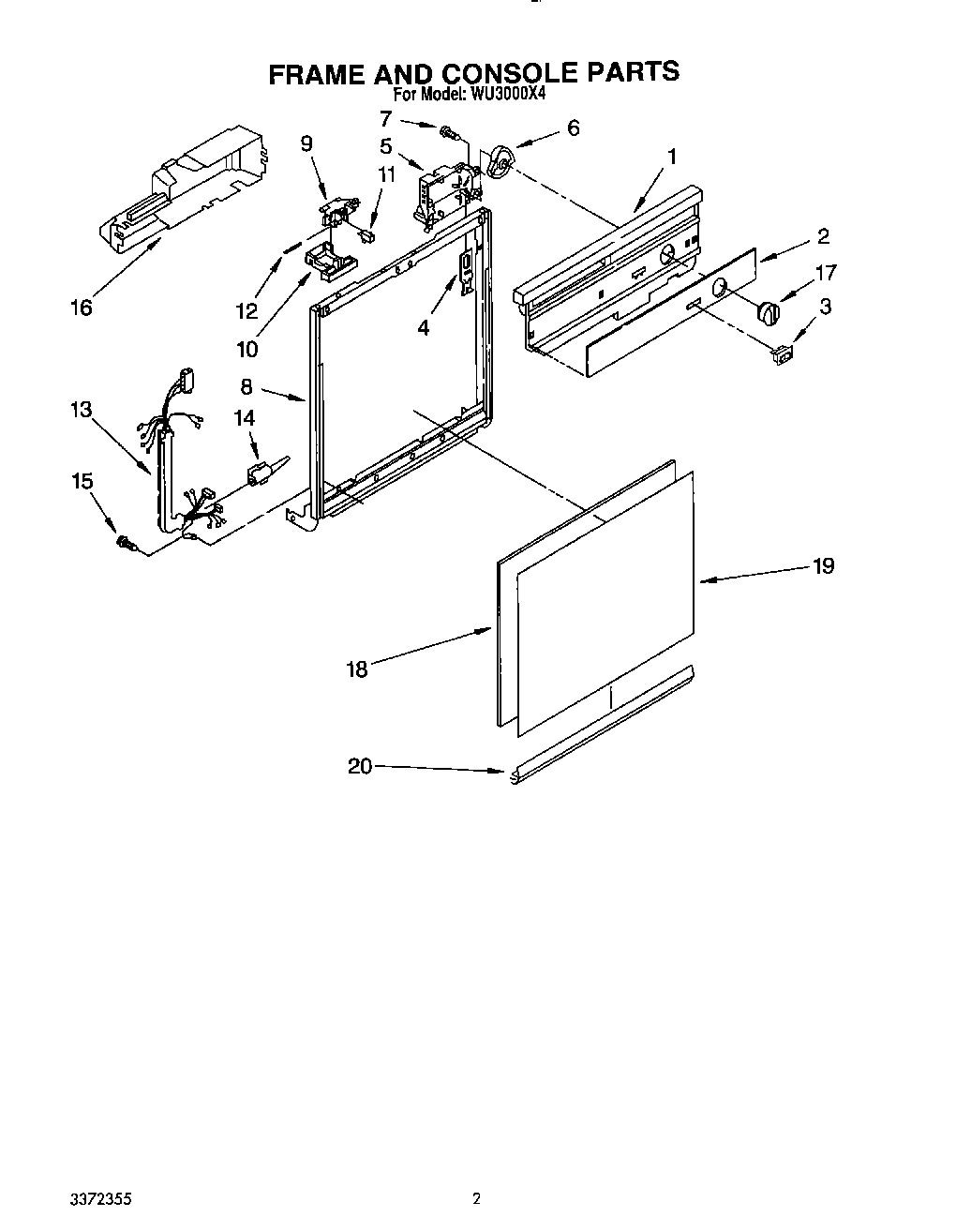 FRAME AND CONSOLE PARTS
For Model: WU3000X4

7
6
9
5
11
1
2
17
3
16
12
10
4
8
13
14
15
19
18
20

3372355
2