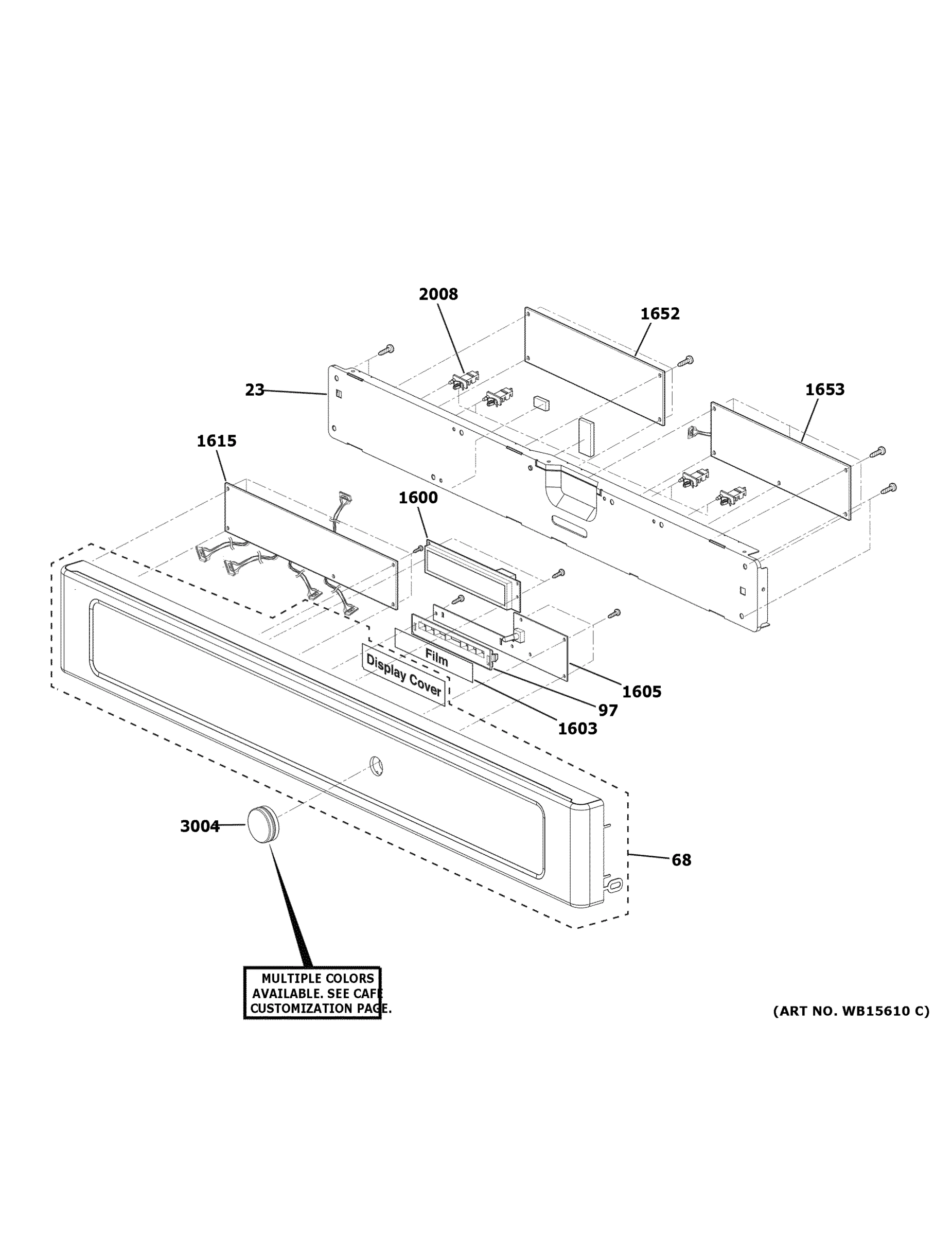 2008
1652
23
1653
1615
1600
Film
Display Cover
1605
97
1603
3004
68
MULTIPLE COLORS AVAILABLE. SEE CAFE CUSTOMIZATION PAGE.
(ART NO. WB15610 C)