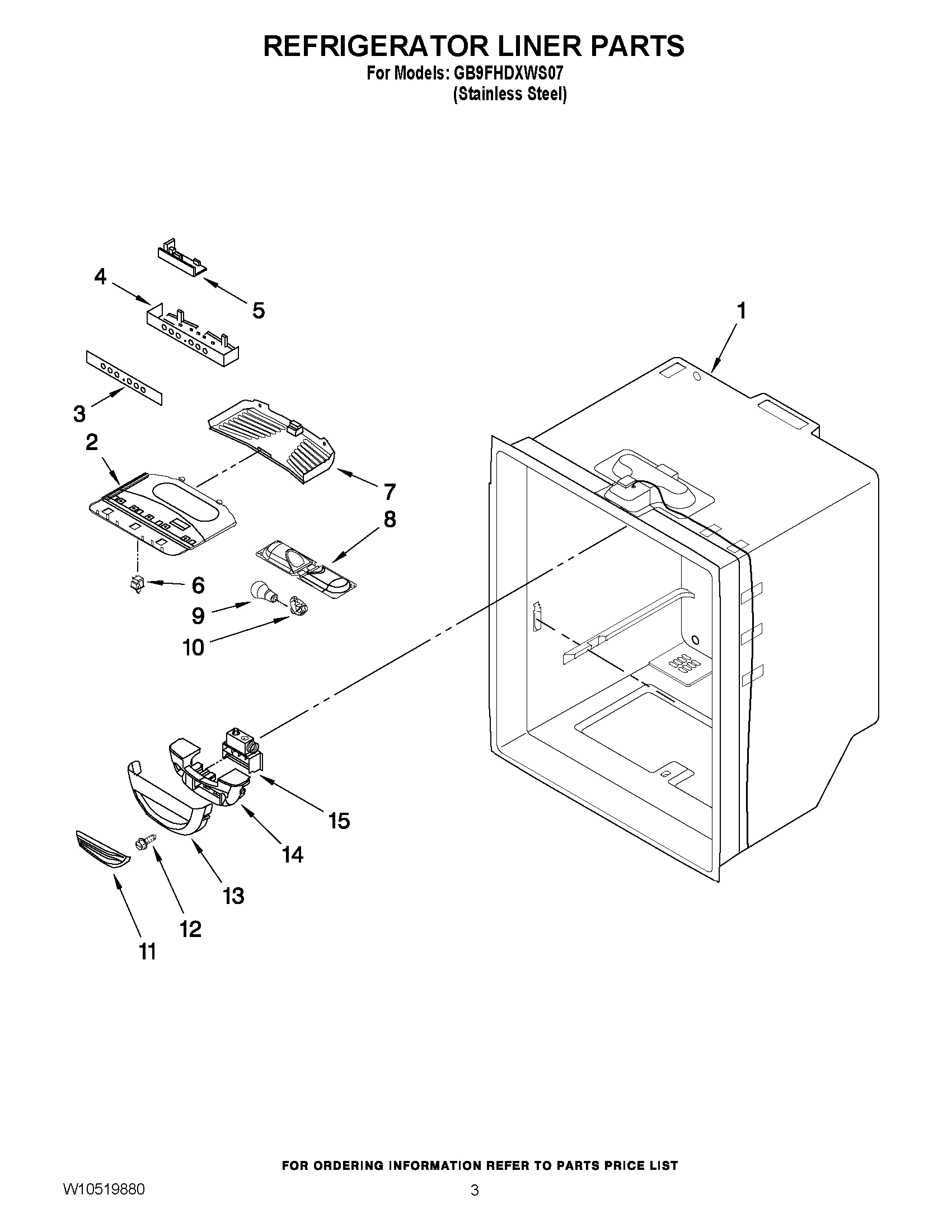 REFRIGERATOR LINER PARTS
For Models: GB9FHDXWS07
(Stainless Steel)

4
5
1
3
2
7
8
6
9
10
15
14
13
12
11

FOR ORDERING INFORMATION REFER TO PARTS PRICE LIST

W10519880

3