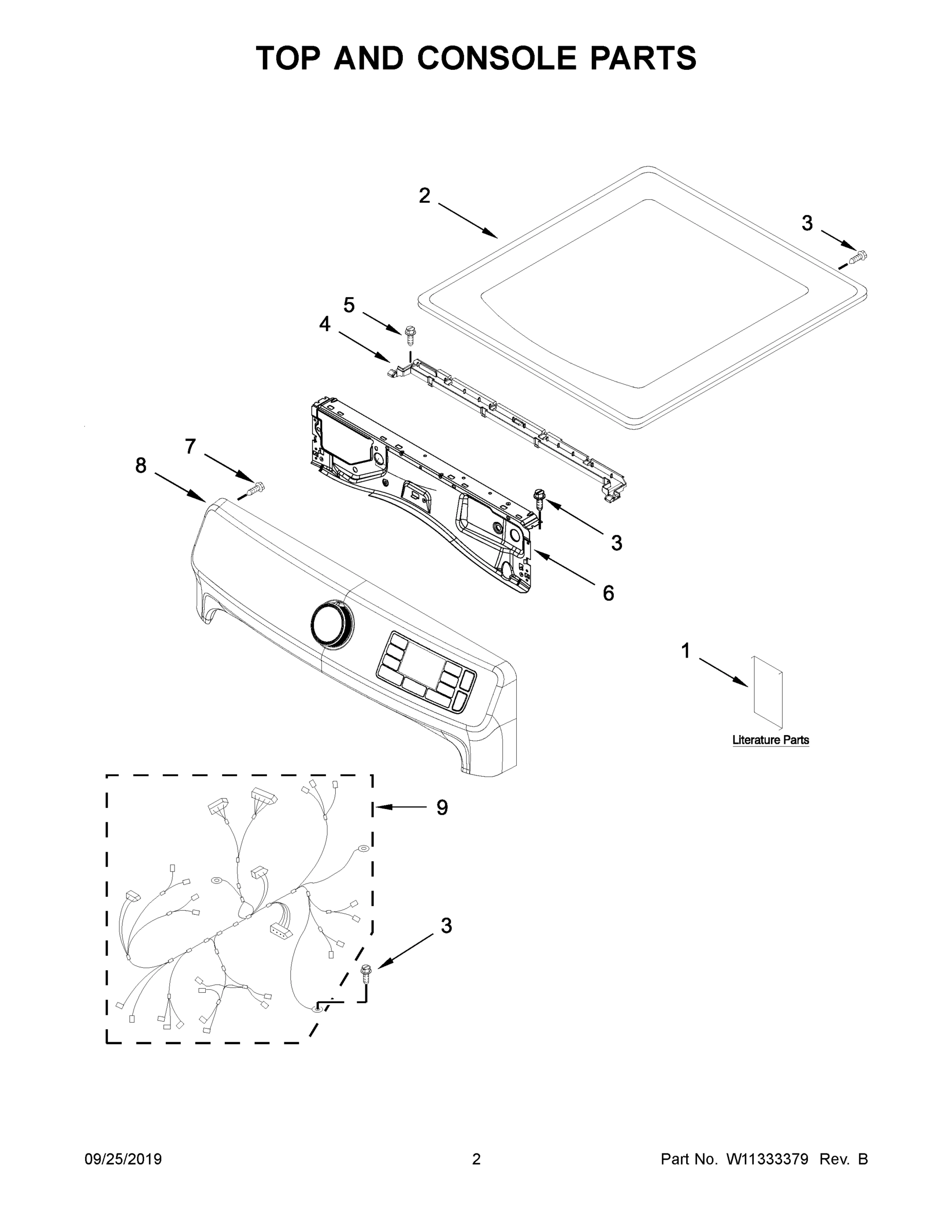 TOP AND CONSOLE PARTS

2

3

5

4

7

8

3

6

1

Literature Parts

9

3

09/25/2019 2 Part No. W11333379 Rev. B