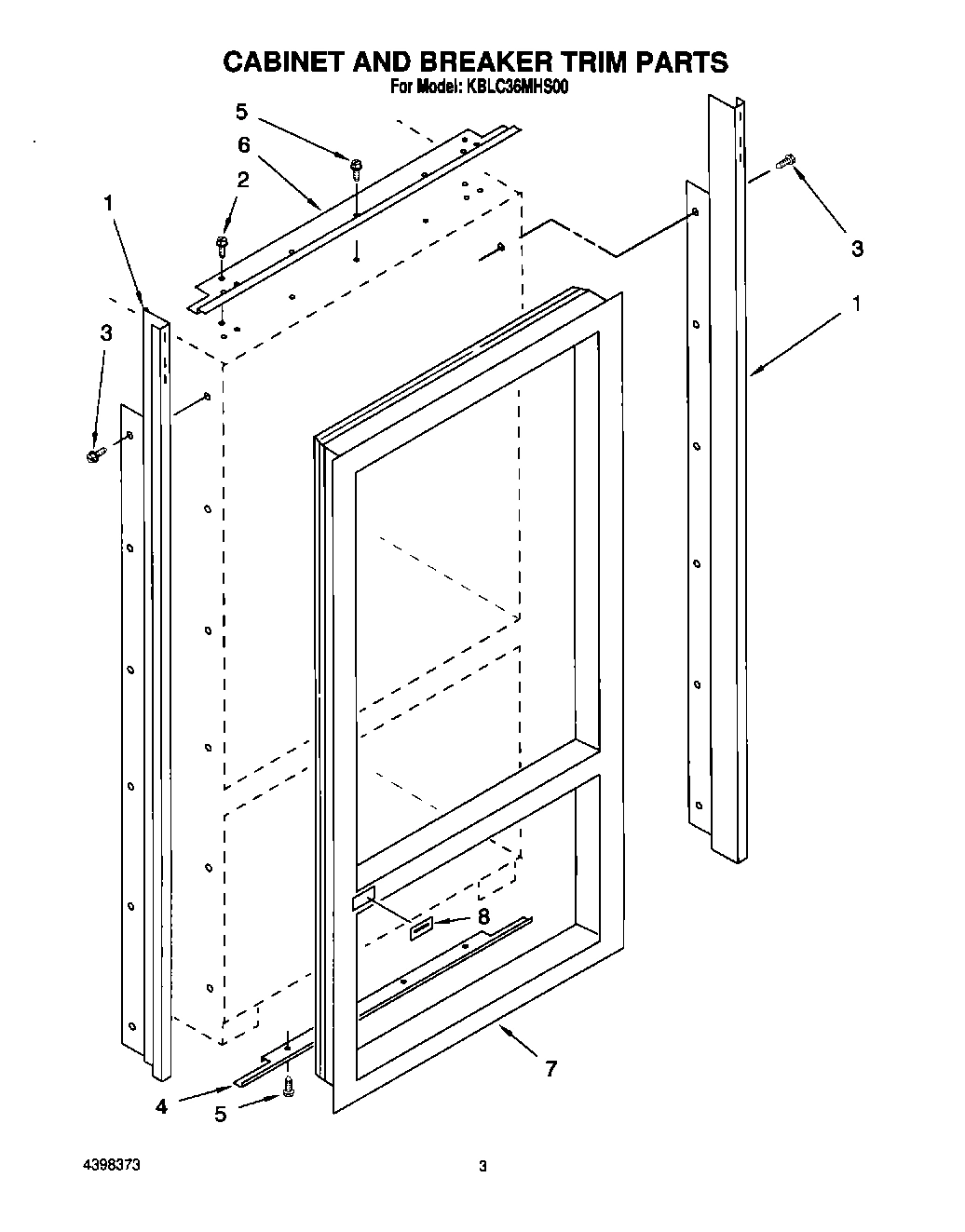 CABINET AND BREAKER TRIM PARTS
For Model: KBLC36MHS00

5
6
2
1
3
3
1
8
7
4
5

4398373

3