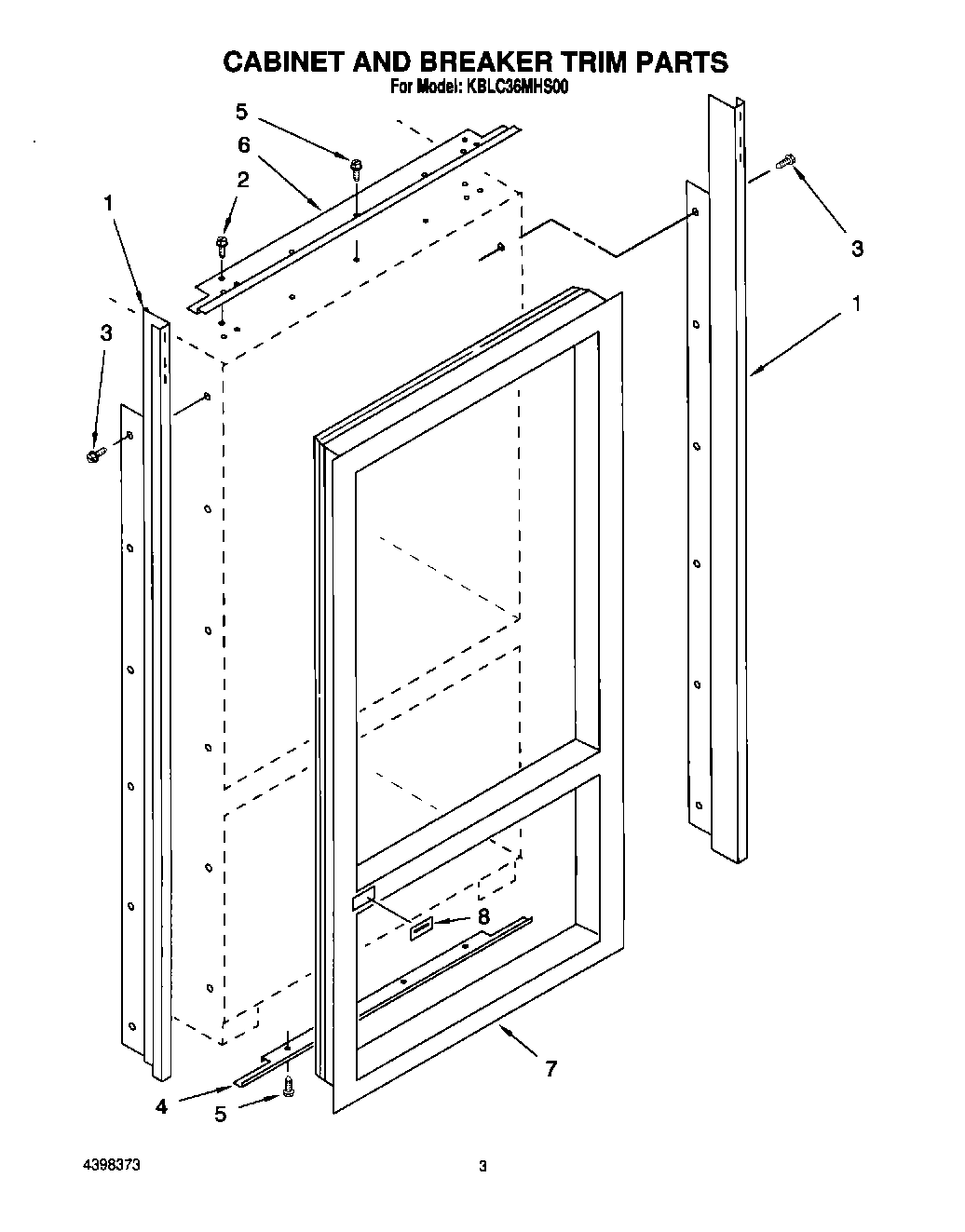 CABINET AND BREAKER TRIM PARTS
For Model: KBLC36MHS00

5
6
2
1
3
3
1
8
7
4
5

4398373

3