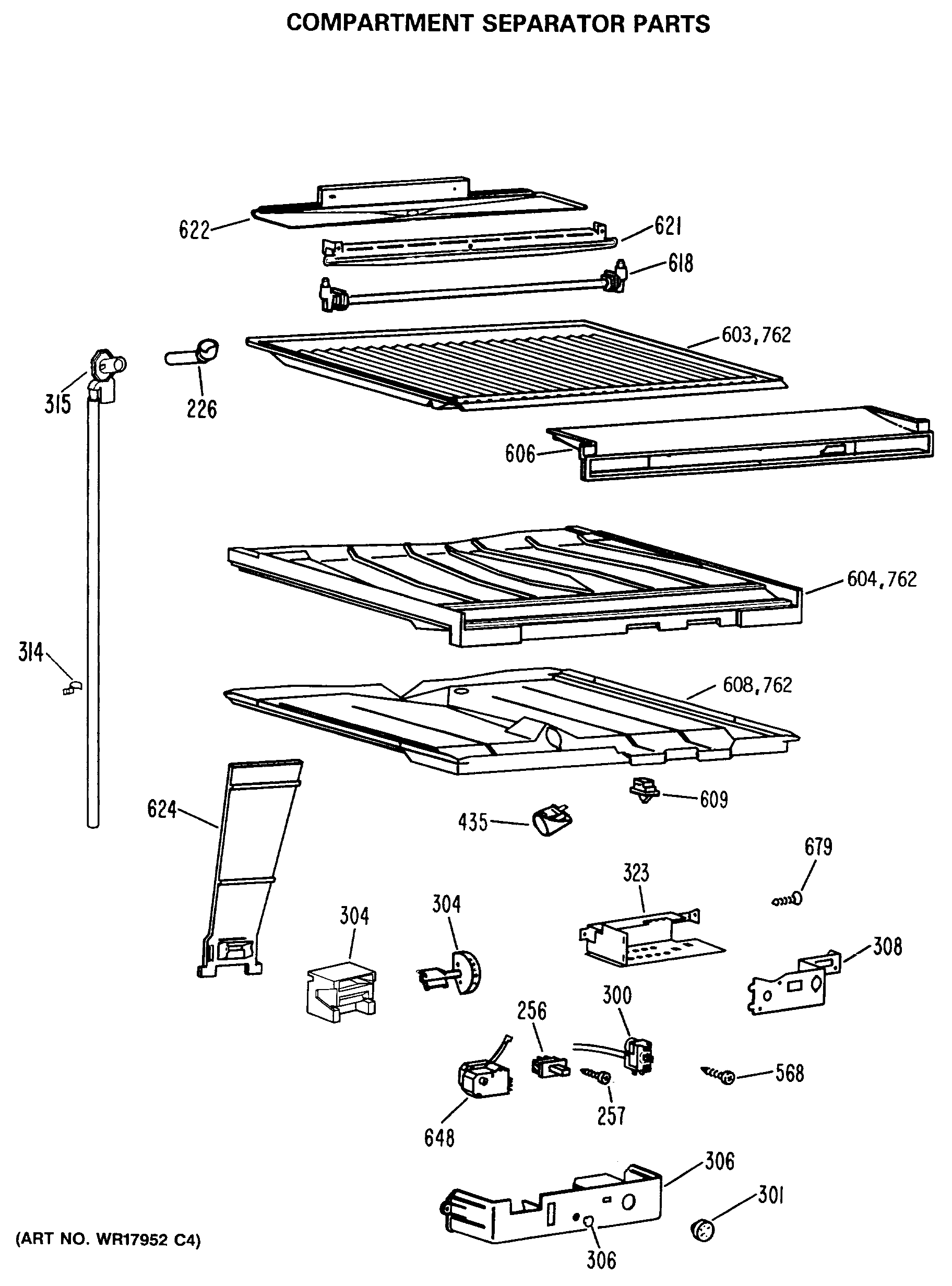 COMPARTMENT SEPARATOR PARTS

622
621
618
603,762
315
226
606
604,762
314
608,762
624
609
435
679
323
304
304
308
300
256
568
257
648
306
301
306

(ART NO. WR17952 C4)