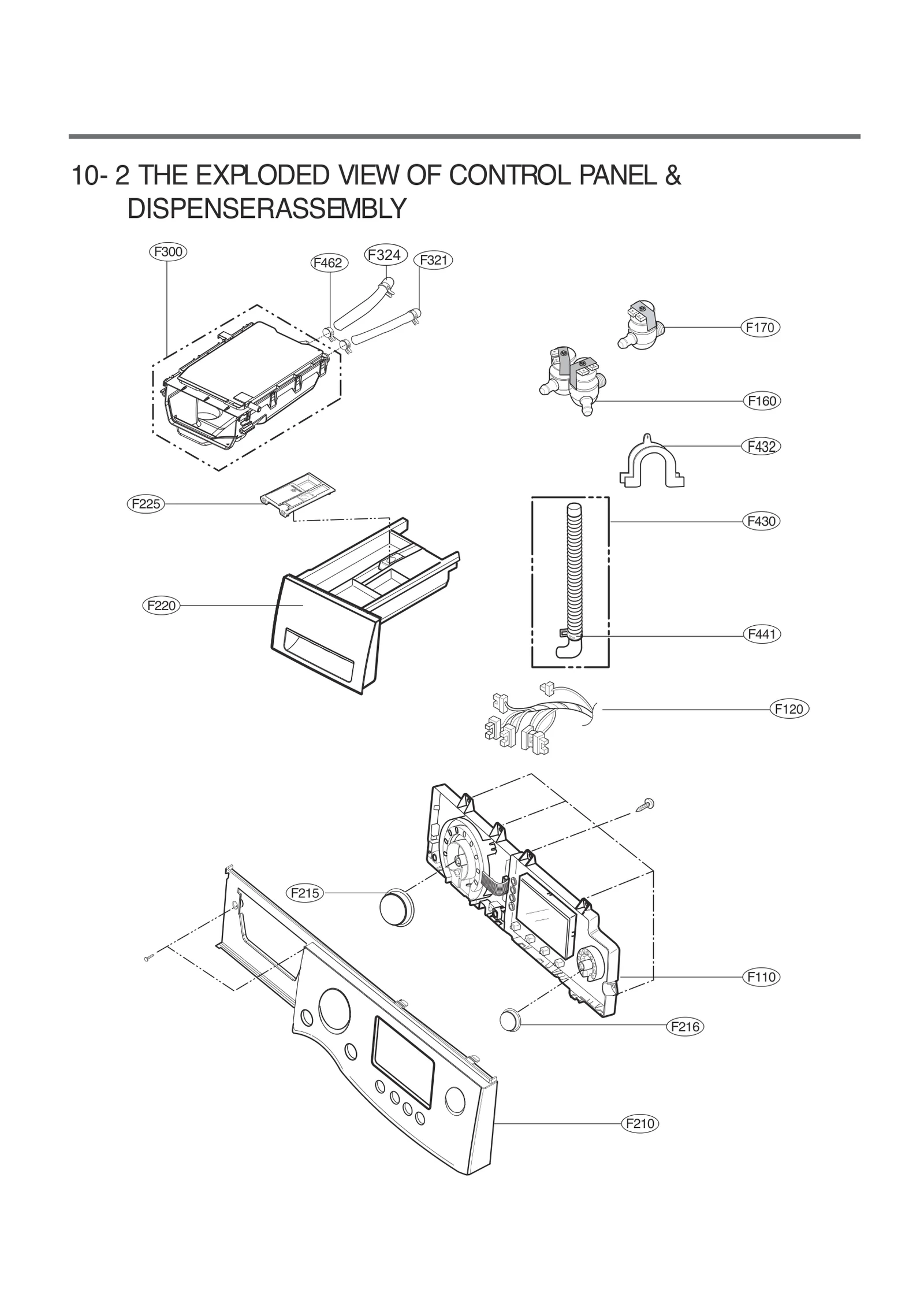 10- 2 THE EXPLODED VIEW OF CONTROL PANEL & DISPENSERASSEMBLY

F300
F462
F324
F321
F170
F160
F432
F225
F430
F220
F441
F120
F215
F110
F216
F210