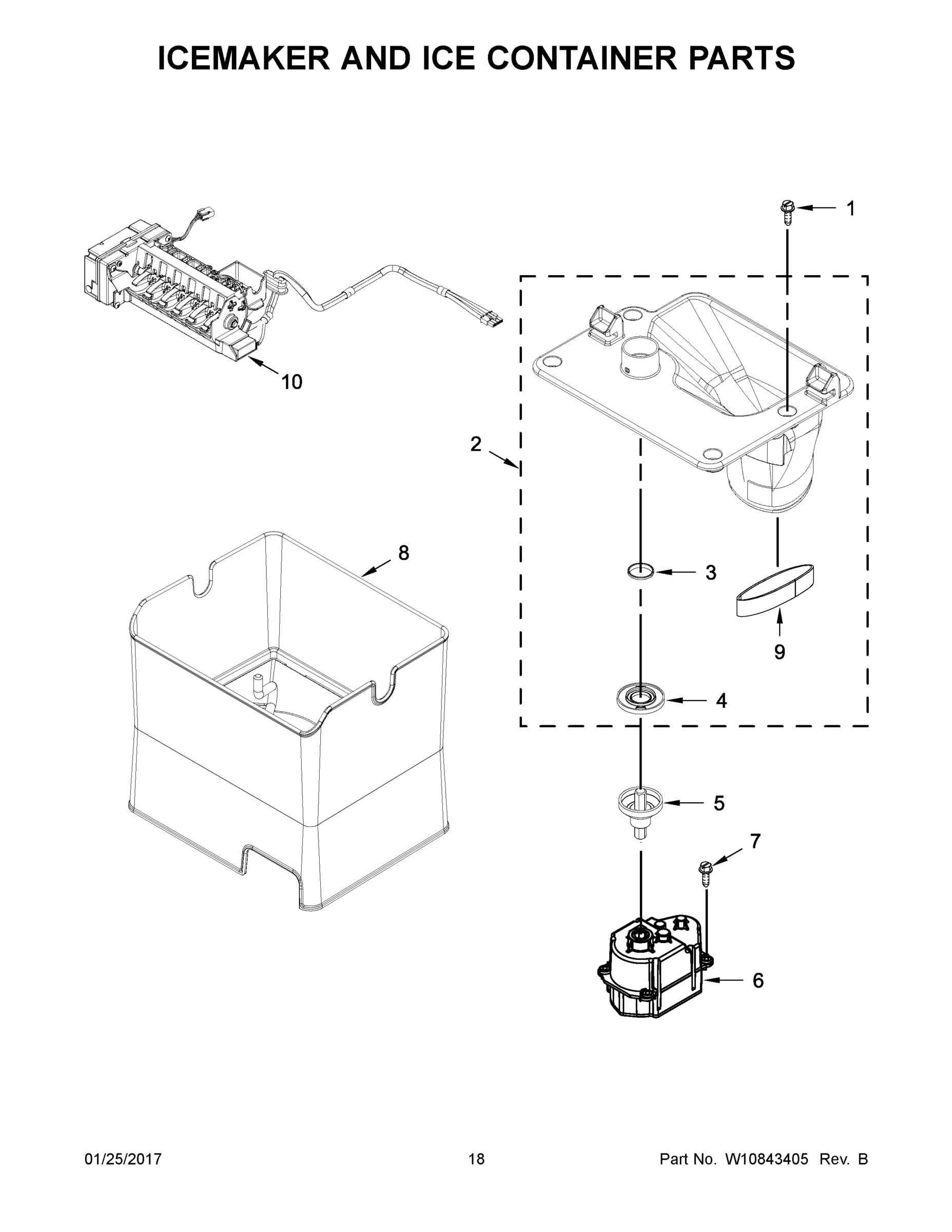 ICEMAKER AND ICE CONTAINER PARTS

1

10

2

8

3

9

4

5

7

6

01/25/2017 18 Part No. W10843405 Rev. B