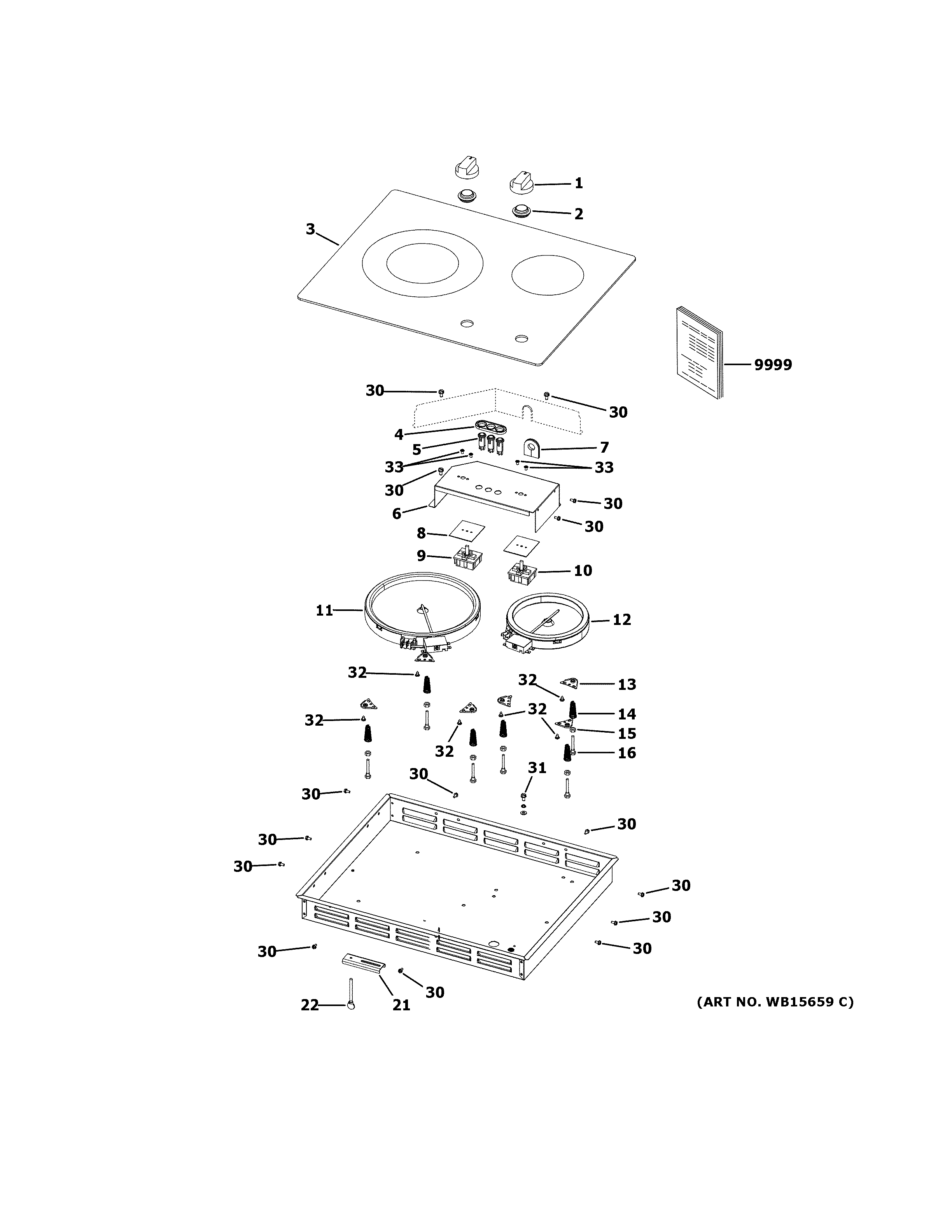 1
2
3
9999
30
30
4
5
7
33
33
30
30
6
30
8
9
10
11
12
32
32
13
32
32
14
15
32
16
30
31
30
30
30
30
30
30
30
30
30
22
21
30
(ART NO. WB15659 C)