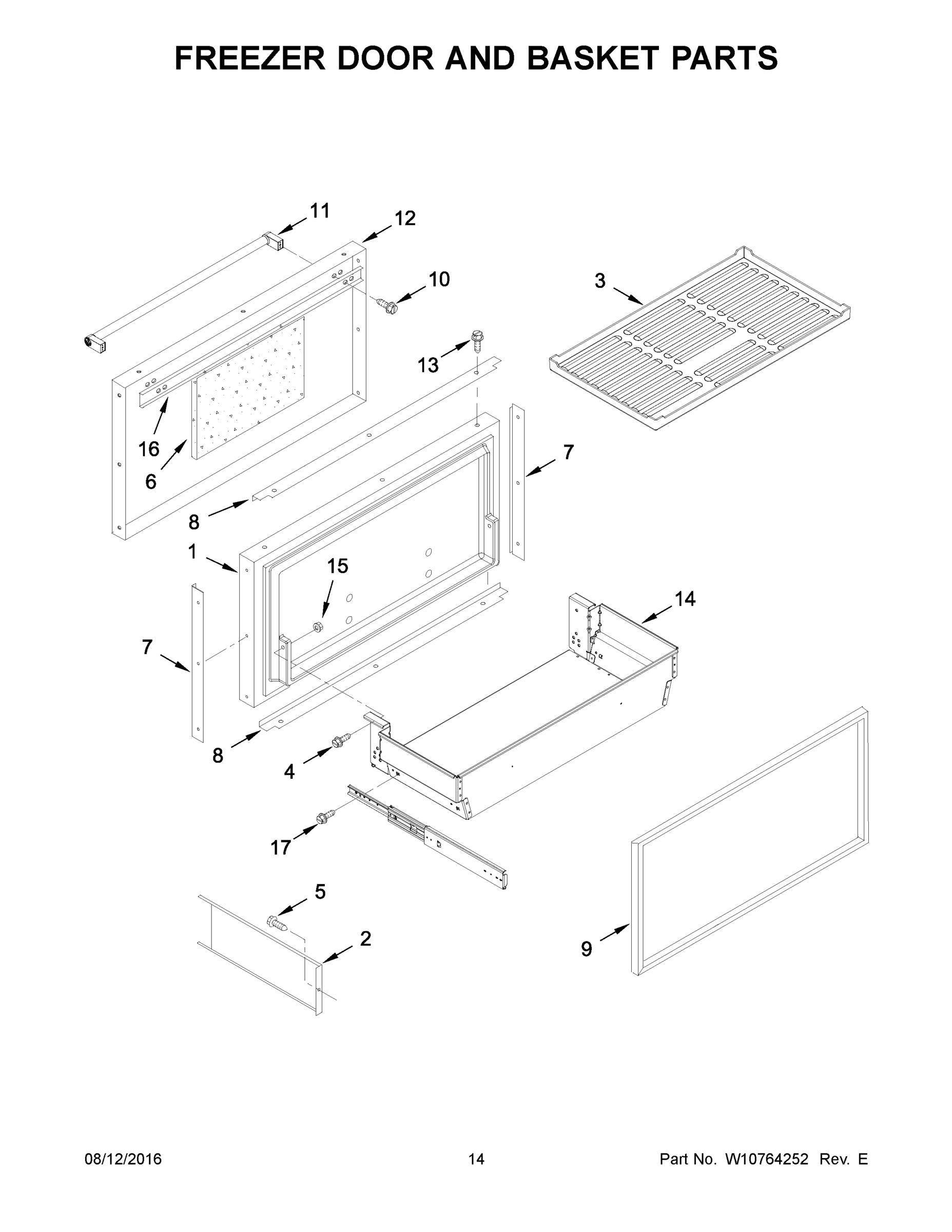 FREEZER DOOR AND BASKET PARTS

11
12
10
3
13
16
6
7
8
1
15
14
7
8
4
17
5
2
9

08/12/2016 14 Part No. W10764252 Rev. E