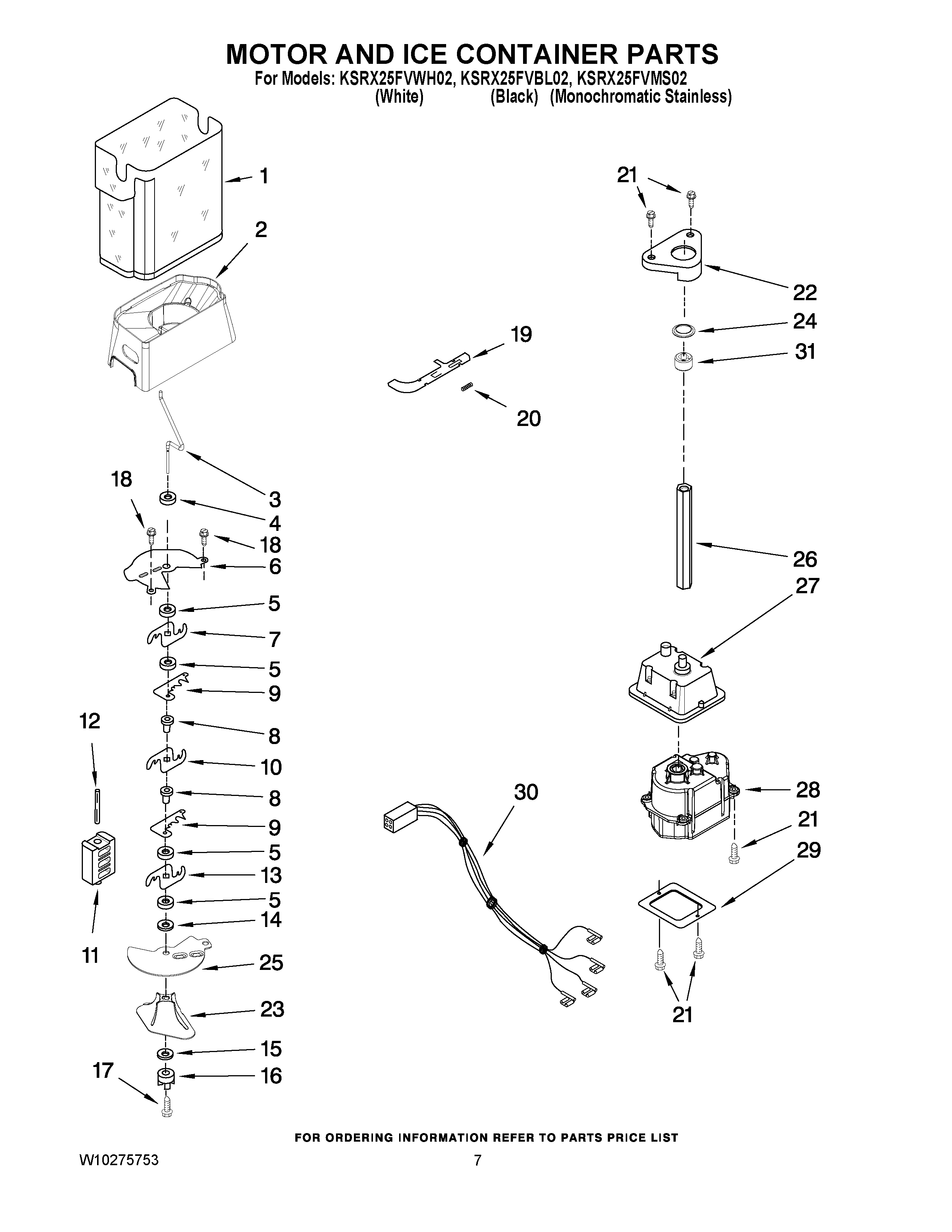 MOTOR AND ICE CONTAINER PARTS
For Models: KSRX25FVWH02, KSRX25FVBL02, KSRX25FVMS02
(White) (Black) (Monochromatic Stainless)

1
2
3
18
4
18
6
5
7
5
9
12
8
10
8
9
5
13
5
14
11
25
23
15
17
16

19
20
30

21
22
24
31
26
27
28
21
29
21

FOR ORDERING INFORMATION REFER TO PARTS PRICE LIST

W10275753

7