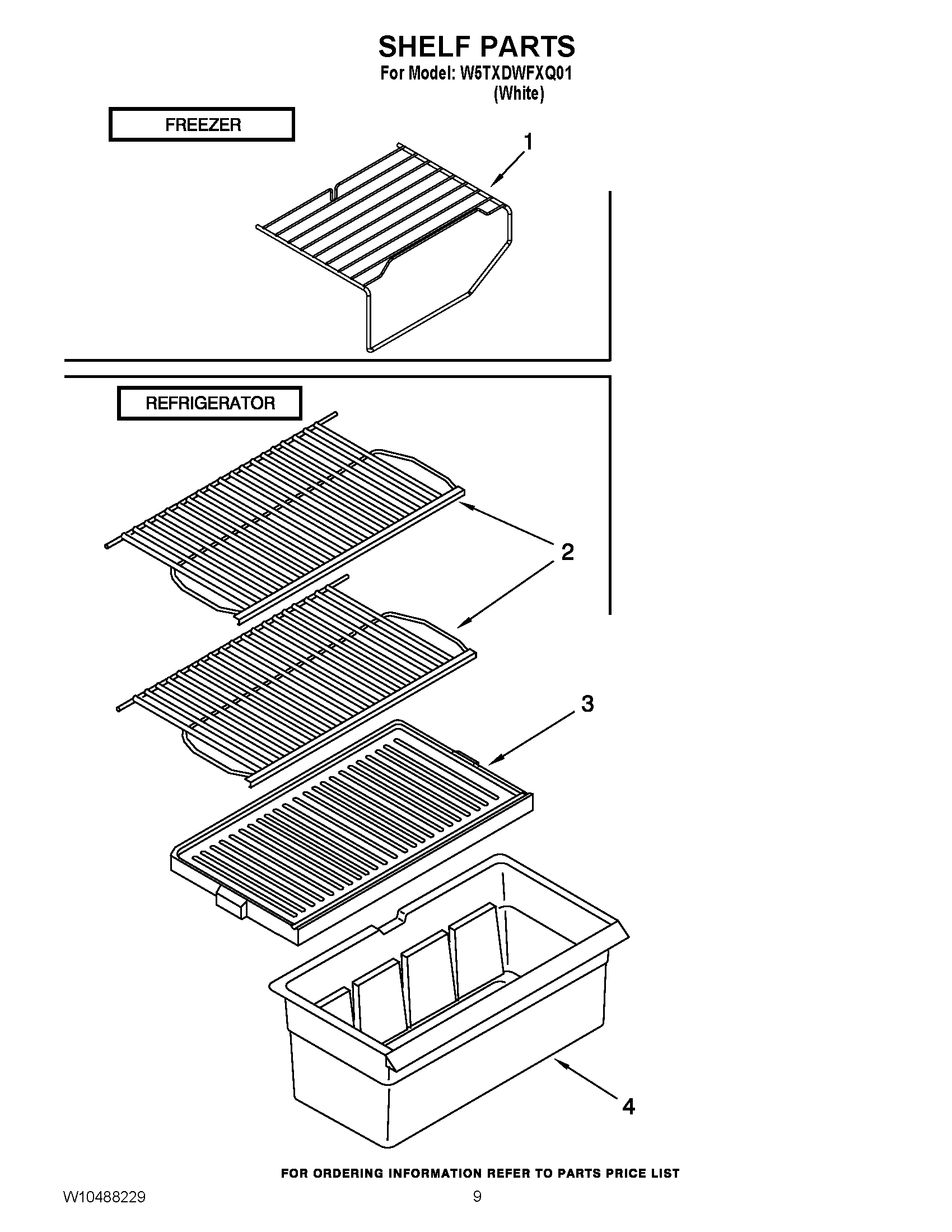 SHELF PARTS
For Model: W5TXDWFXQ01
(White)

FREEZER

1

REFRIGERATOR

2

3

4

FOR ORDERING INFORMATION REFER TO PARTS PRICE LIST

W10488229

9