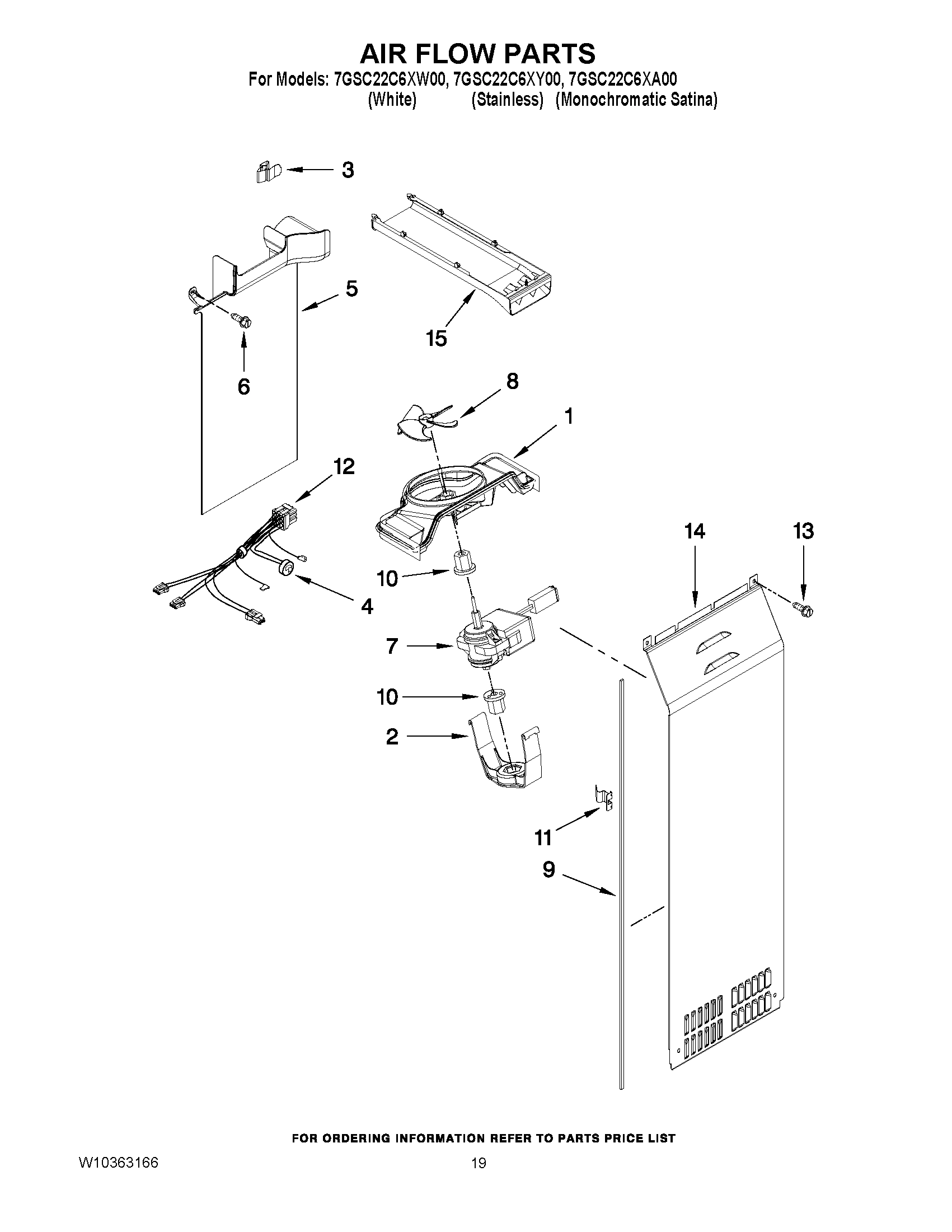 AIR FLOW PARTS

For Models: 7GSC22C6XW00, 7GSC22C6XY00, 7GSC22C6XA00
(White) (Stainless) (Monochromatic Satina)

3

5

15

6

8

1

12

14

13

10

4

7

10

2

11

9

FOR ORDERING INFORMATION REFER TO PARTS PRICE LIST

W10363166

19