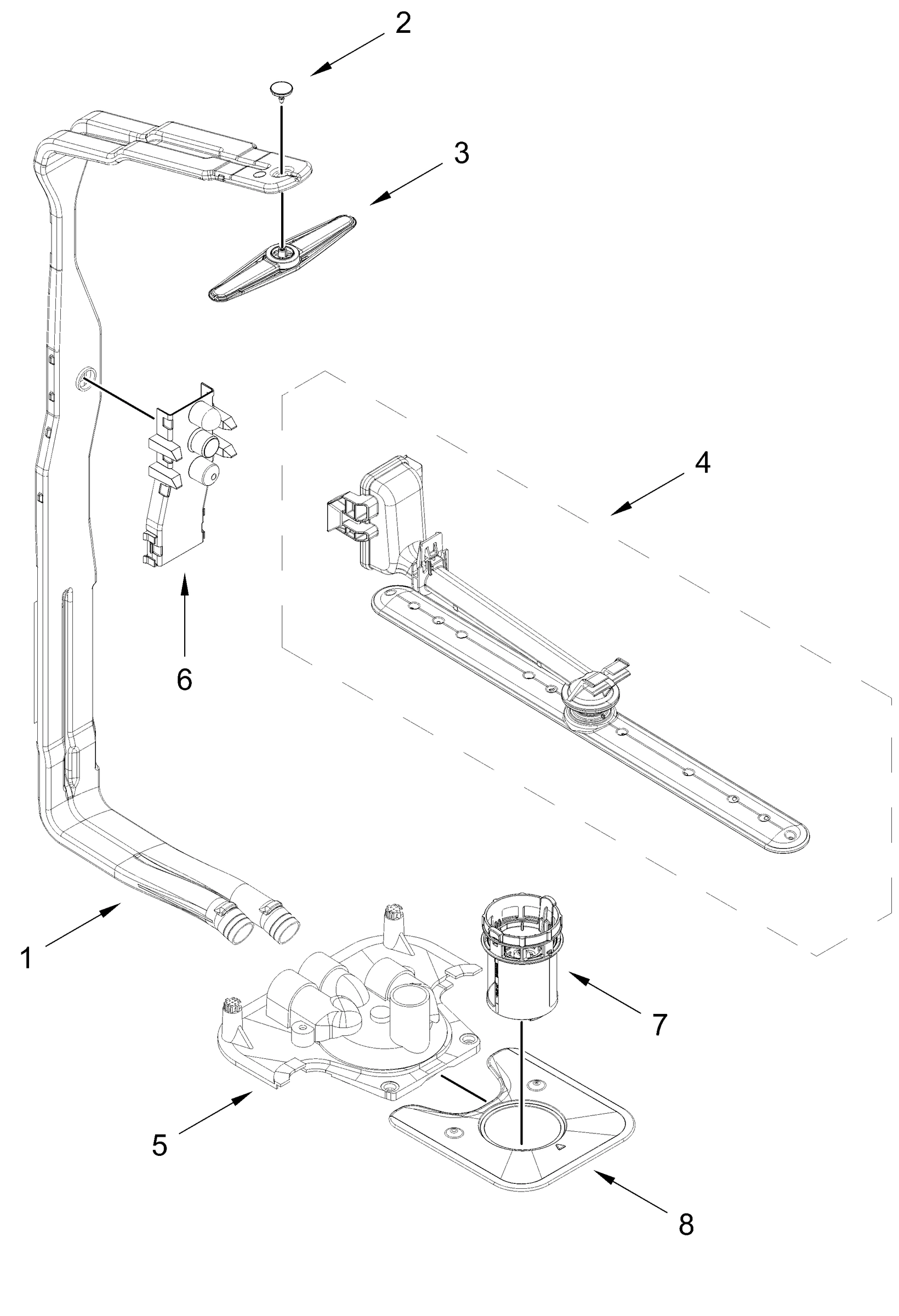 2
3
4
6
1
7
5
8