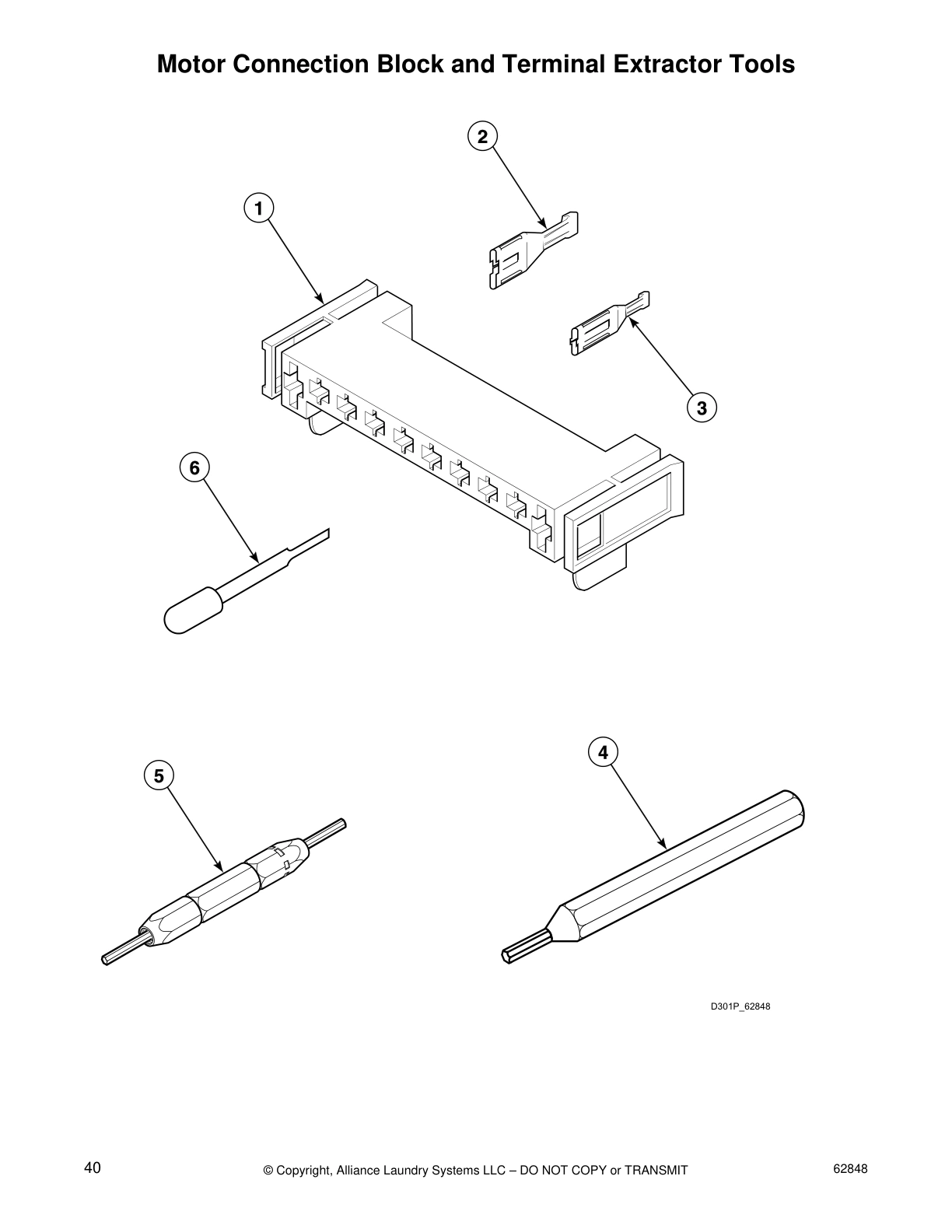 Motor Connection Block and Terminal Extractor Tools

2

1

3

6

4

5

D301P_62848

40

© Copyright, Alliance Laundry Systems LLC – DO NOT COPY or TRANSMIT

62848