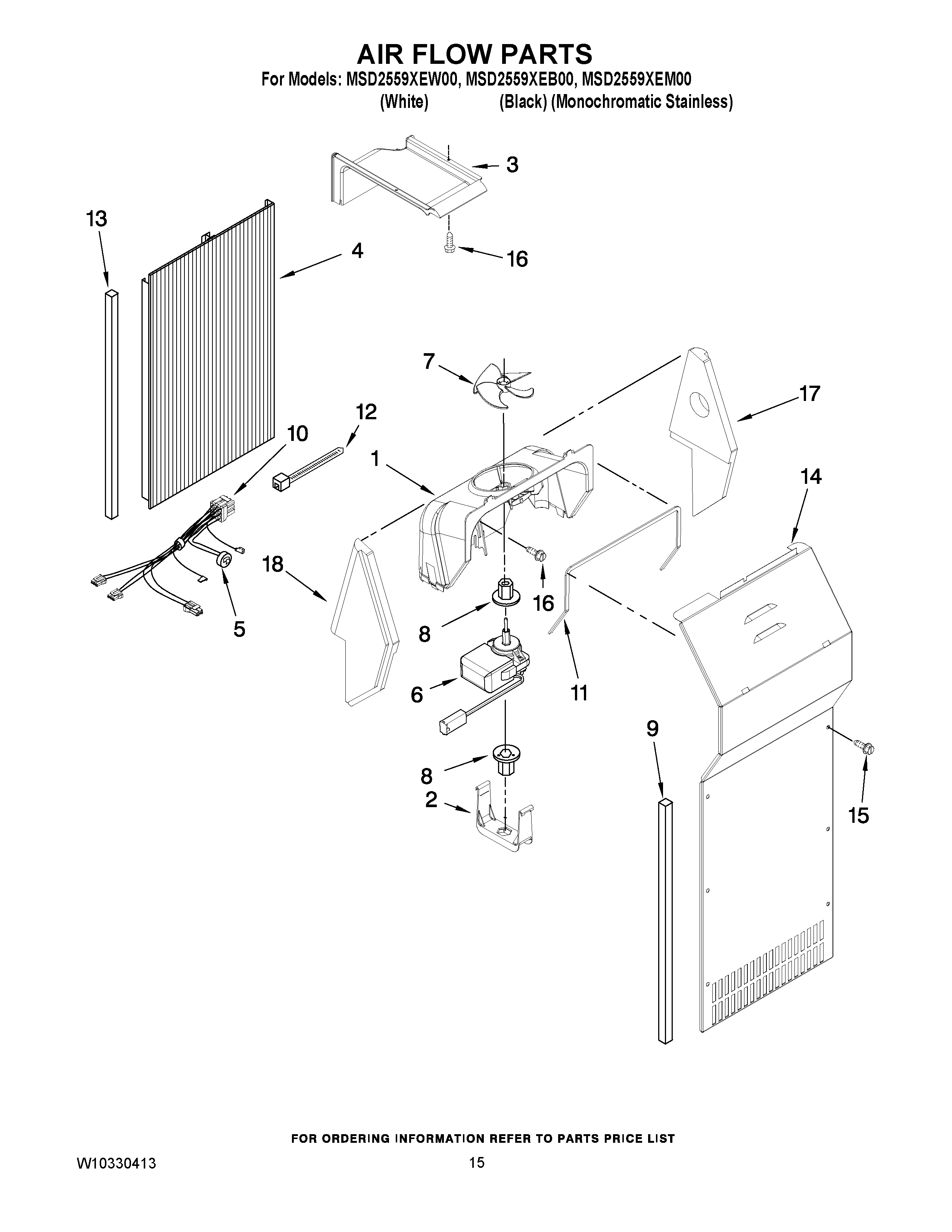 AIR FLOW PARTS

For Models: MSD2559XEW00, MSD2559XEB00, MSD2559XEM00
(White) (Black) (Monochromatic Stainless)

3

13

4

16

7

17

12

10

1

14

18

16

5

8

11

6

9

8

2

15

FOR ORDERING INFORMATION REFER TO PARTS PRICE LIST

W10330413

15