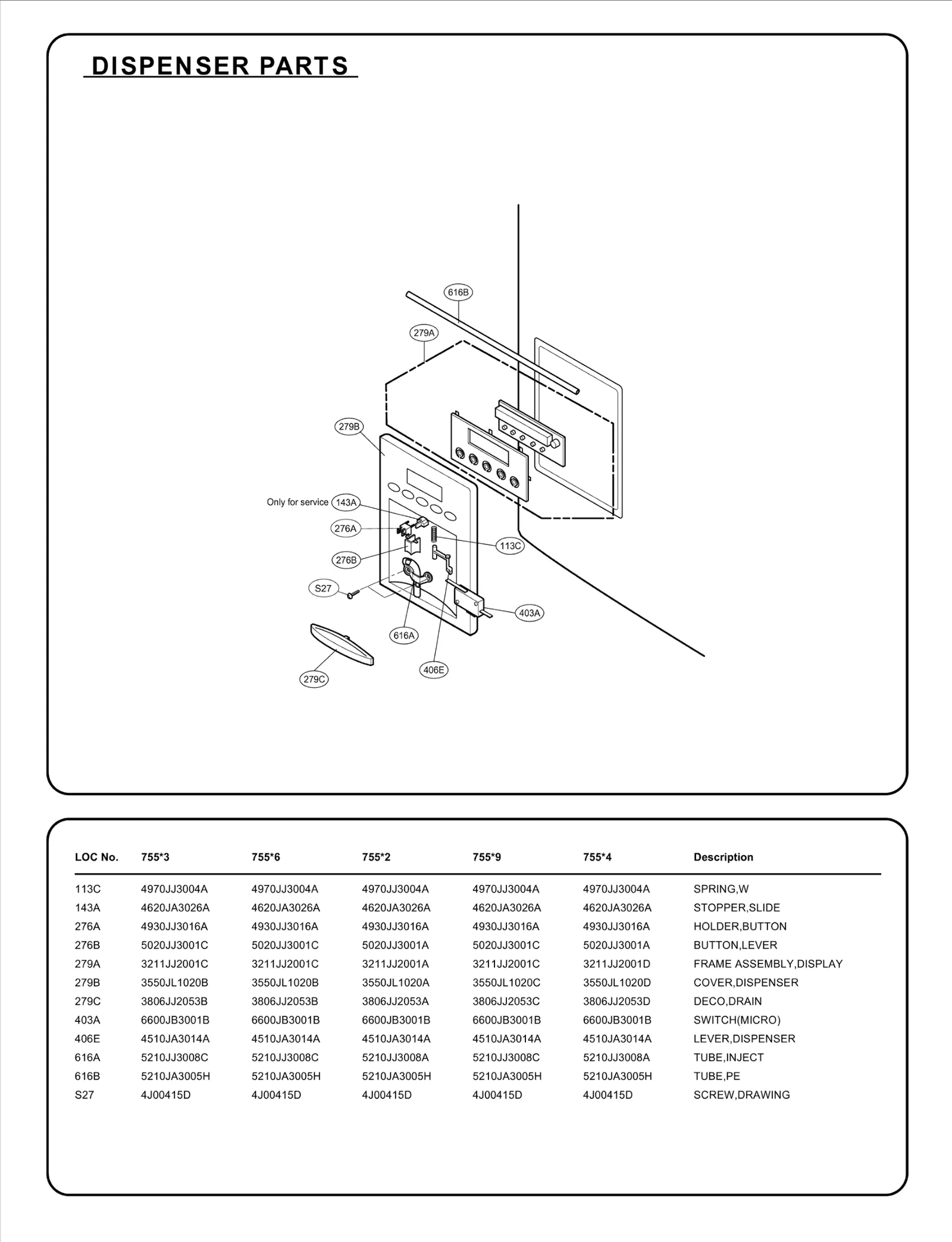 DISPENSER PARTS

616B
279A
279B
Only for service
143A
276A
113C
276B
S27
403A
616A
406E
279C

| LOC No. | 755*3 | 755*6 | 755*2 | 755*9 | 755*4 | Description |
|---|---|---|---|---|---|---|
| 113C | 4970JJ3004A | 4970JJ3004A | 4970JJ3004A | 4970JJ3004A | 4970JJ3004A | SPRING,W |
| 143A | 4620JA3026A | 4620JA3026A | 4620JA3026A | 4620JA3026A | 4620JA3026A | STOPPER,SLIDE |
| 276A | 4930JJ3016A | 4930JJ3016A | 4930JJ3016A | 4930JJ3016A | 4930JJ3016A | HOLDER,BUTTON |
| 276B | 5020JJ3001C | 5020JJ3001C | 5020JJ3001A | 5020JJ3001C | 5020JJ3001A | BUTTON,LEVER |
| 279A | 3211JJ2001C | 3211JJ2001C | 3211JJ2001A | 3211JJ2001C | 3211JJ2001D | FRAME ASSEMBLY,DISPLAY |
| 279B | 3550JL1020B | 3550JL1020B | 3550JL1020A | 3550JL1020C | 3550JL1020D | COVER,DISPENSER |
| 279C | 3806JJ2053B | 3806JJ2053B | 3806JJ2053A | 3806JJ2053C | 3806JJ2053D | DECO,DRAIN |
| 403A | 6600JB3001B | 6600JB3001B | 6600JB3001B | 6600JB3001B | 6600JB3001B | SWITCH(MICRO) |
| 406E | 4510JA3014A | 4510JA3014A | 4510JA3014A | 4510JA3014A | 4510JA3014A | LEVER,DISPENSER |
| 616A | 5210JJ3008C | 5210JJ3008C | 5210JJ3008A | 5210JJ3008C | 5210JJ3008A | TUBE,INJECT |
| 616B | 5210JA3005H | 5210JA3005H | 5210JA3005H | 5210JA3005H | 5210JA3005H | TUBE,PE |
| S27 | 4J00415D | 4J00415D | 4J00415D | 4J00415D | 4J00415D | SCREW,DRAWING |