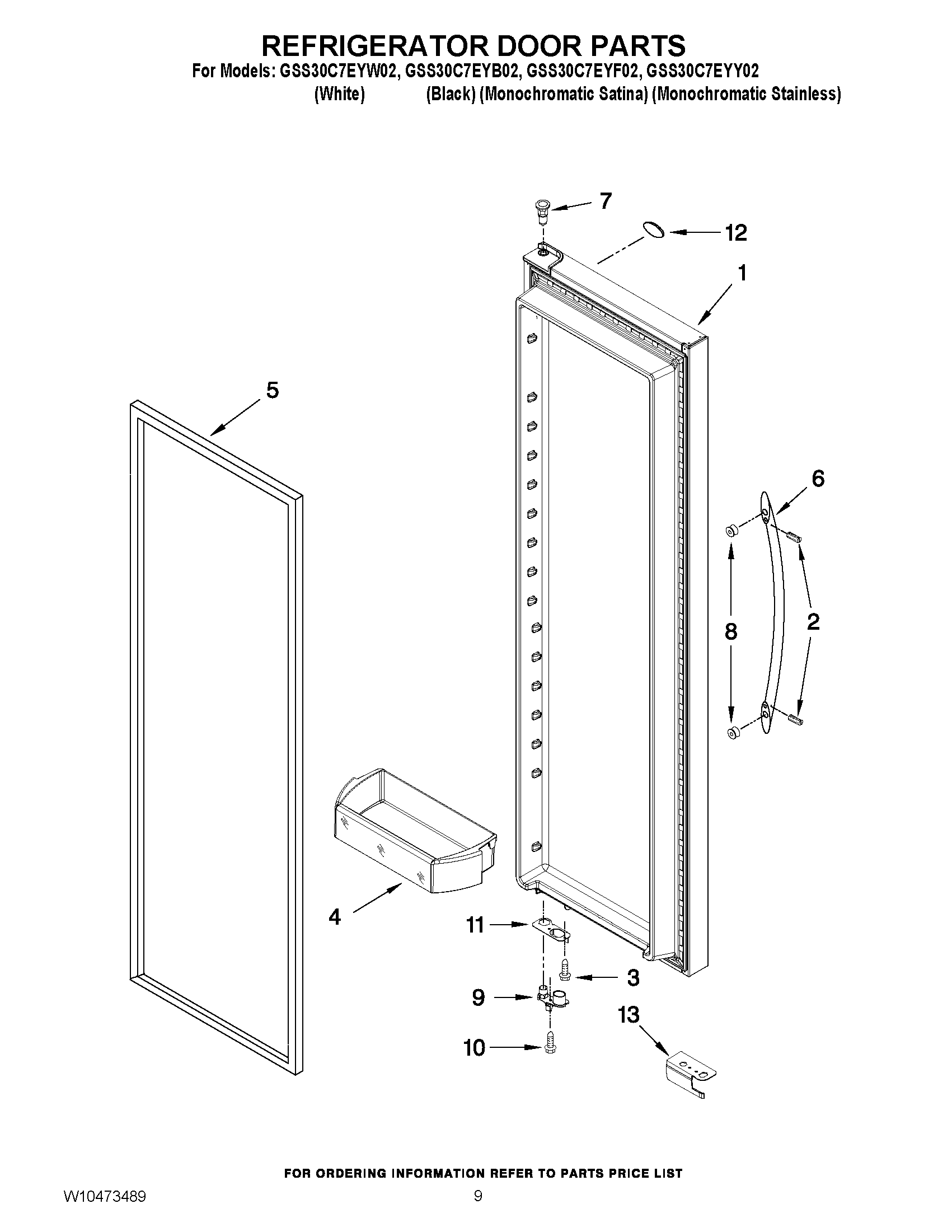 REFRIGERATOR DOOR PARTS
For Models: GSS30C7EYW02, GSS30C7EYB02, GSS30C7EYF02, GSS30C7EYY02
(White) (Black) (Monochromatic Satina) (Monochromatic Stainless)

7
12
1
5
6
8
2
4
11
3
9
13
10

FOR ORDERING INFORMATION REFER TO PARTS PRICE LIST

W10473489

9