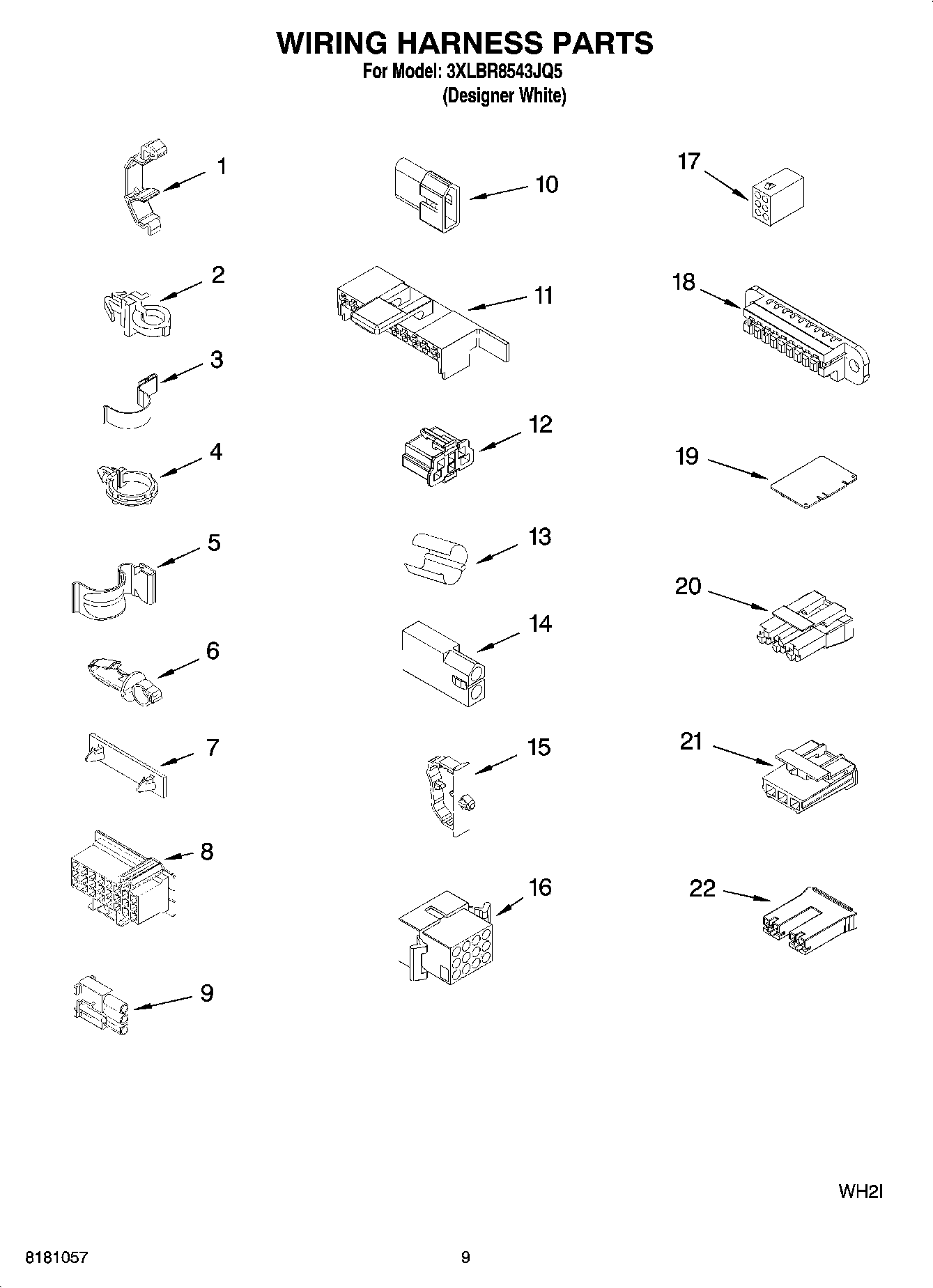 WIRING HARNESS PARTS
For Model: 3XLBR8543JQ5
(Designer White)

1
2
3
4
5
6
7
8
9
10
11
12
13
14
15
16
17
18
19
20
21
22

WH2I

8181057
9