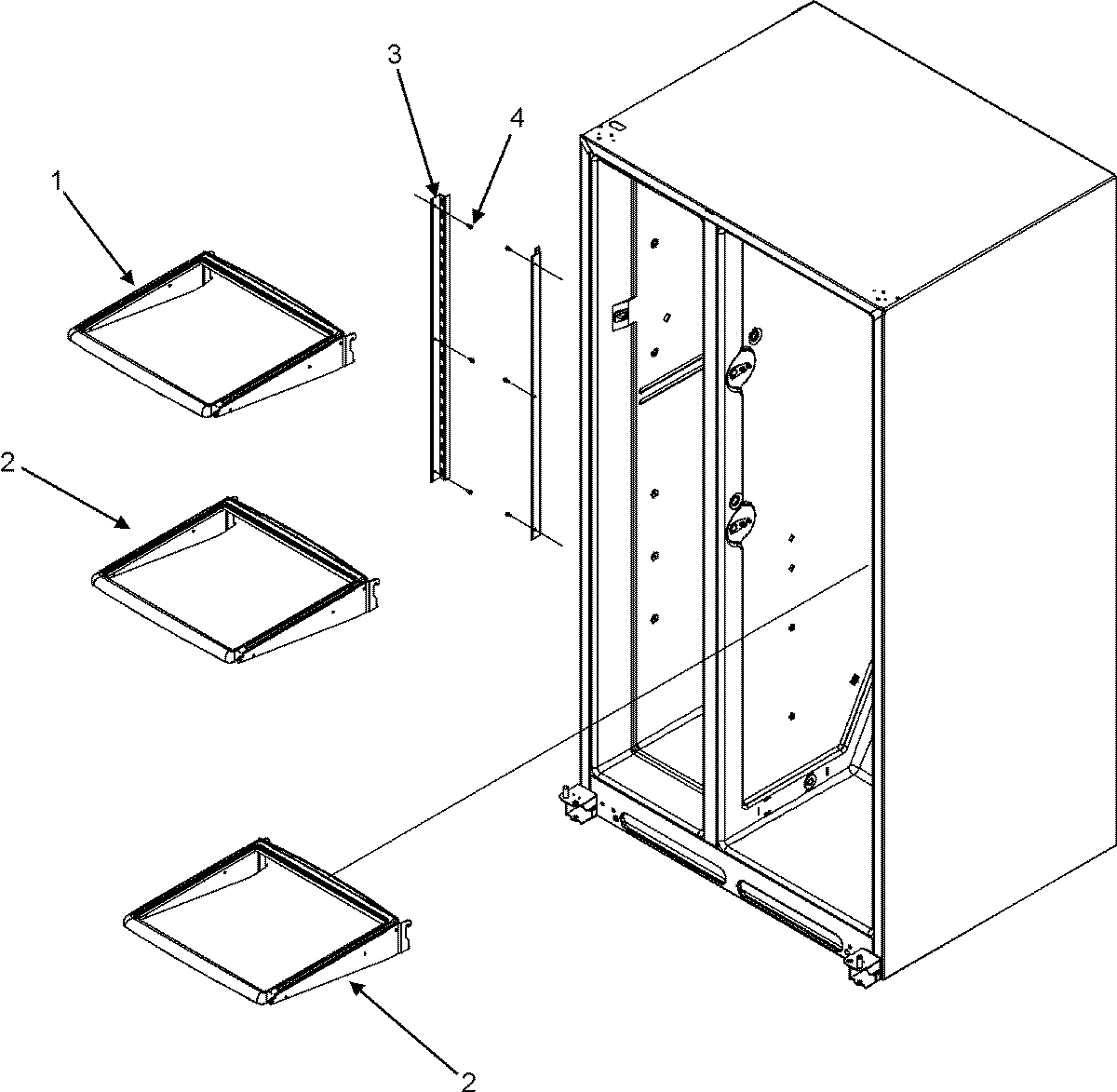 3
4
1
2
2