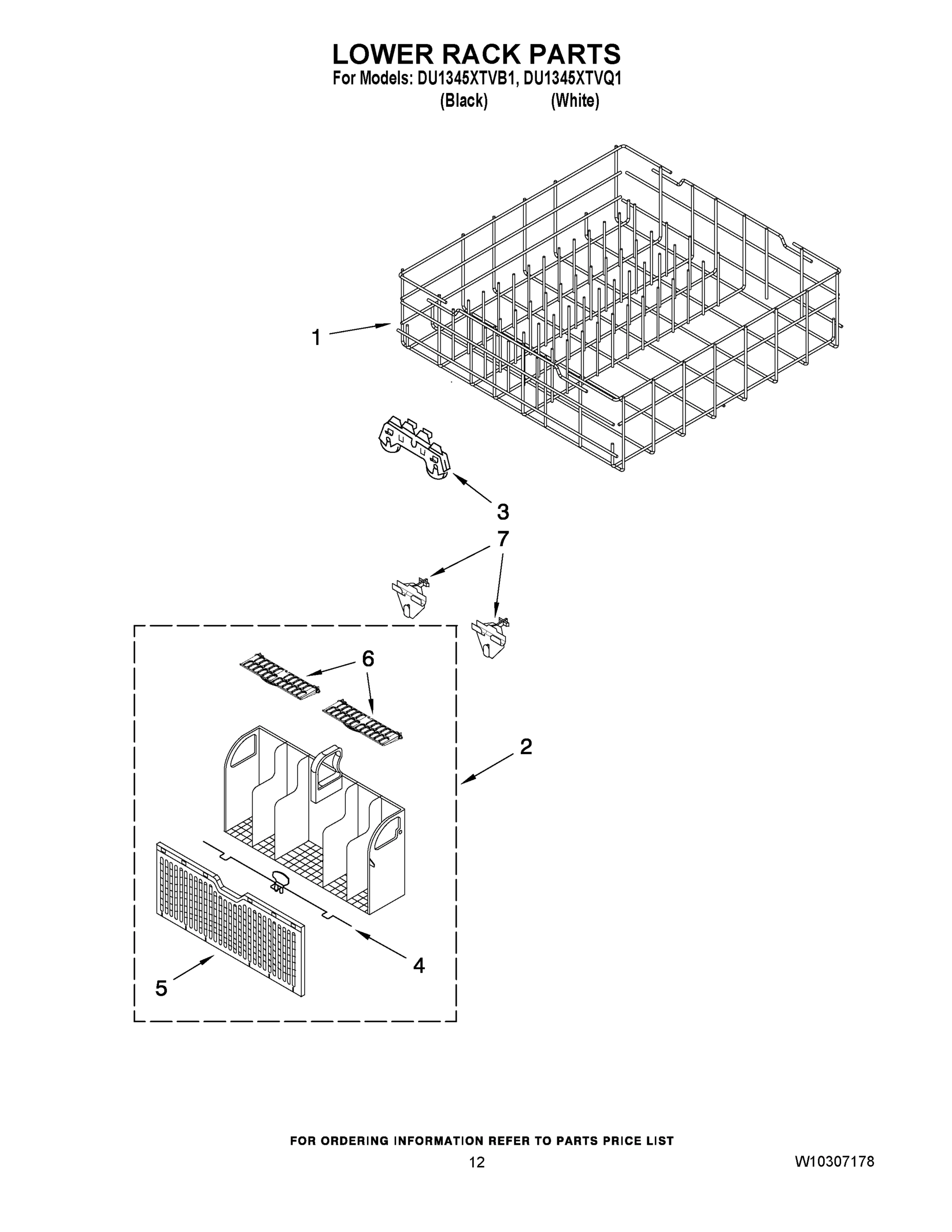 LOWER RACK PARTS
For Models: DU1345XTVB1, DU1345XTVQ1
(Black) (White)

1
3
7
6
2
4
5

FOR ORDERING INFORMATION REFER TO PARTS PRICE LIST
12
W10307178