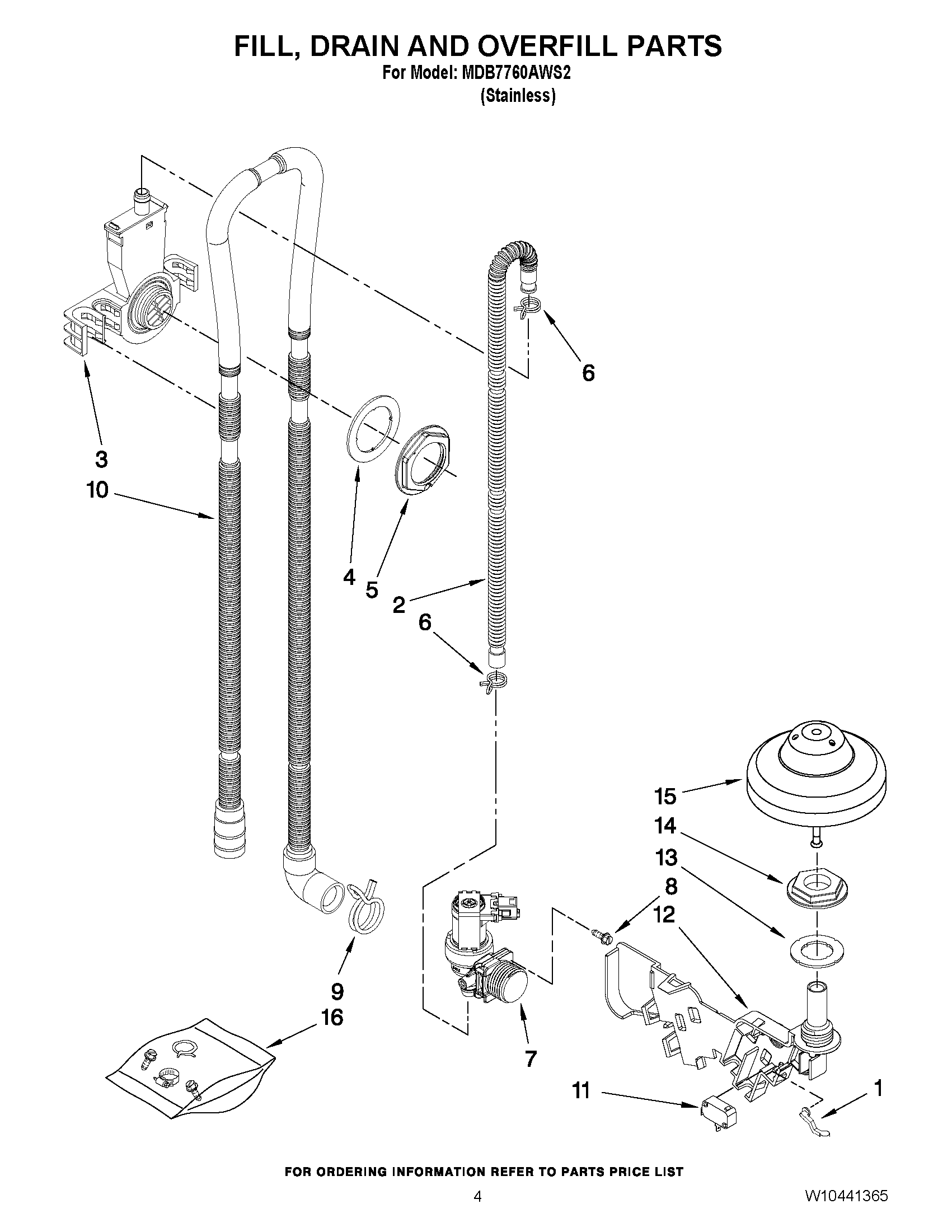 FILL, DRAIN AND OVERFILL PARTS
For Model: MDB7760AWS2
(Stainless)

6
3
10
4
5
2
6
15
14
13
8
12
9
16
7
11
1

FOR ORDERING INFORMATION REFER TO PARTS PRICE LIST

4

W10441365