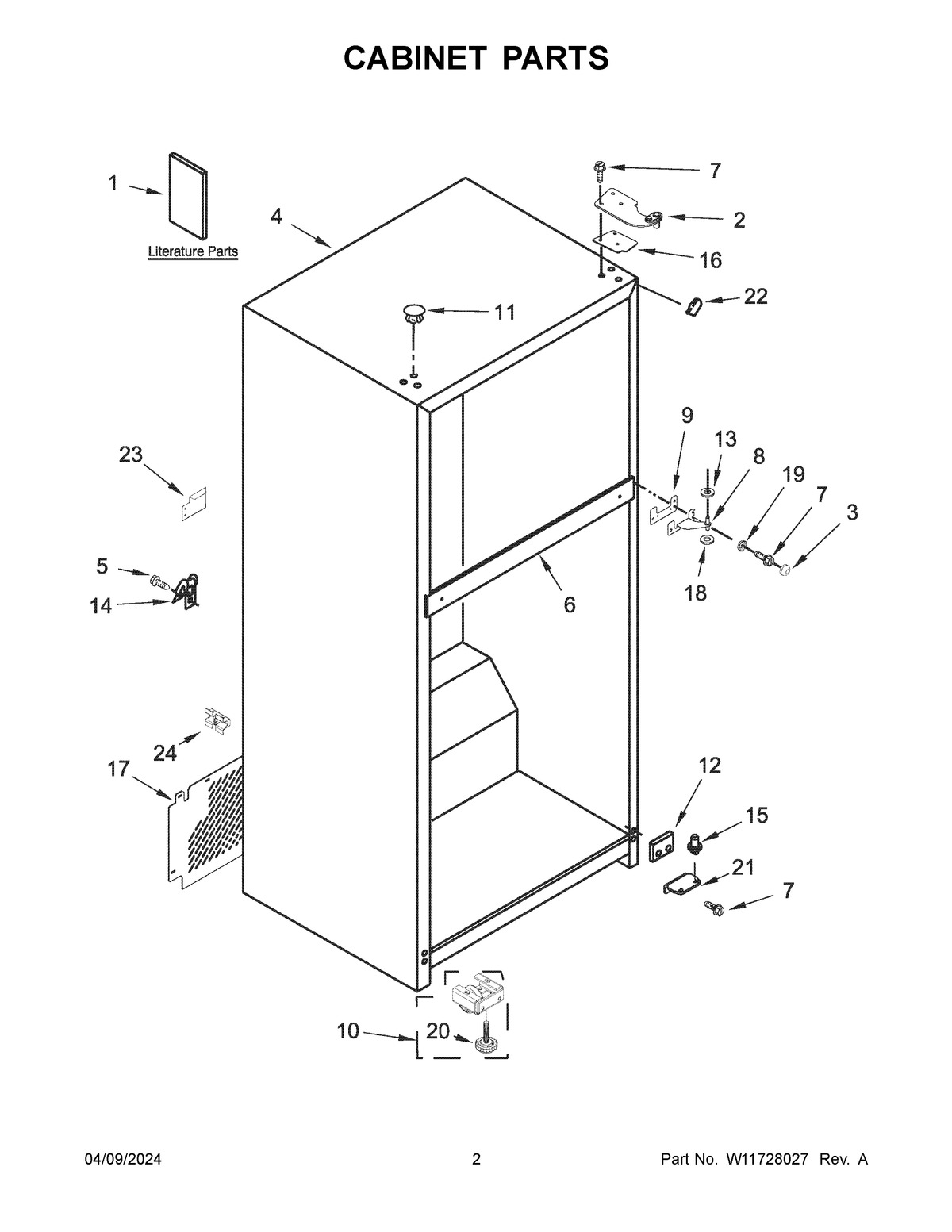 CABINET PARTS

1

Literature Parts

4

7

2

16

22

11

23

9

13

8

19

7

3

5

14

6

18

24

17

12

15

21

7

10

20

04/09/2024

2

Part No. W11728027 Rev. A