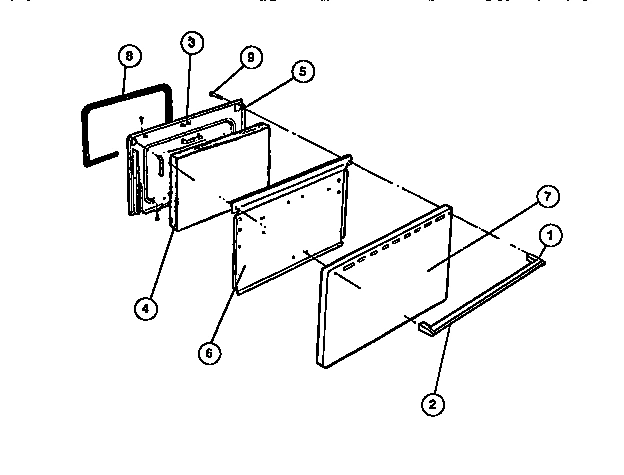 8
3
9
5
7
1
4
6
2