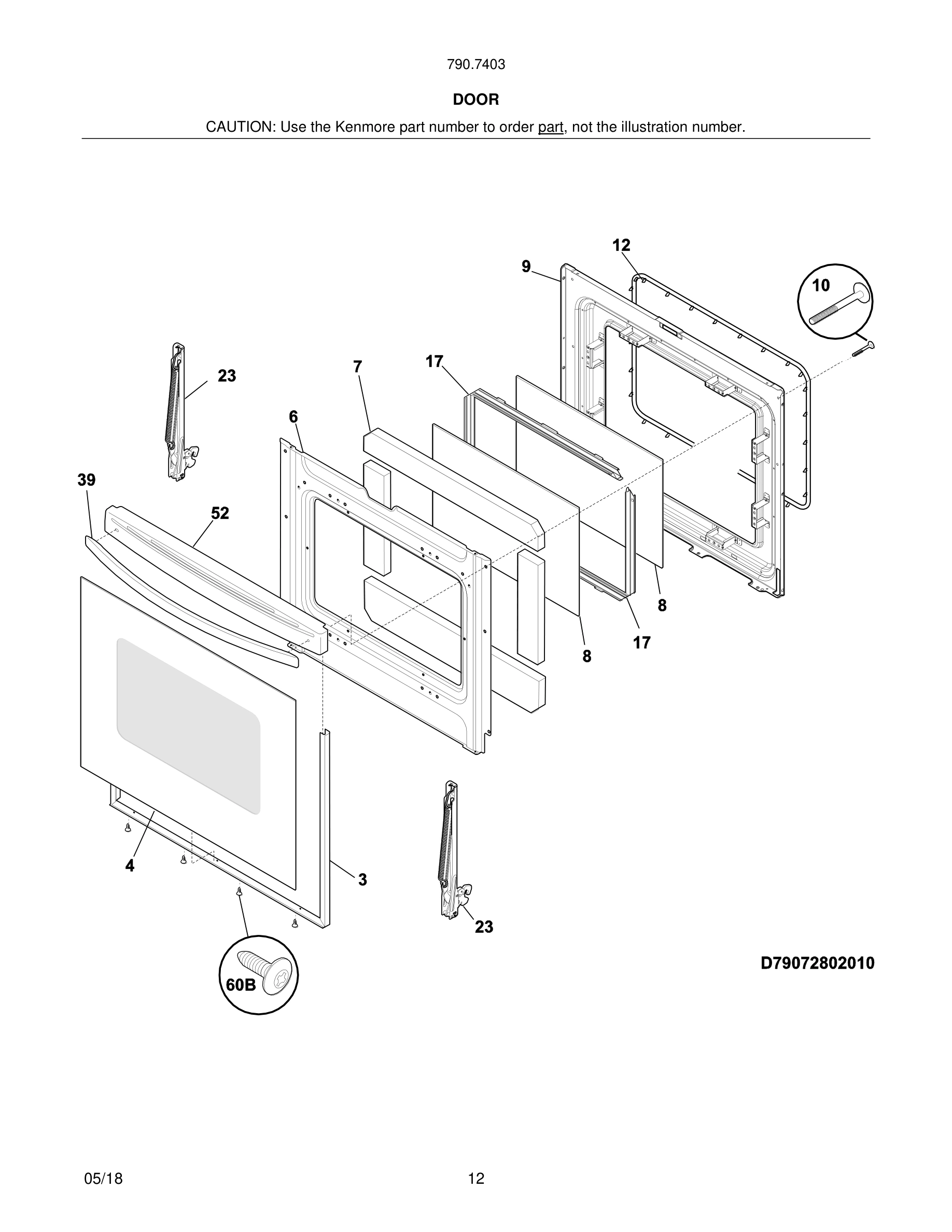 790.7403

DOOR

CAUTION: Use the Kenmore part number to order part, not the illustration number.

12
9
10
23
7
17
6
39
52
8
17
8
4
3
23
60B
D79072802010

05/18

12