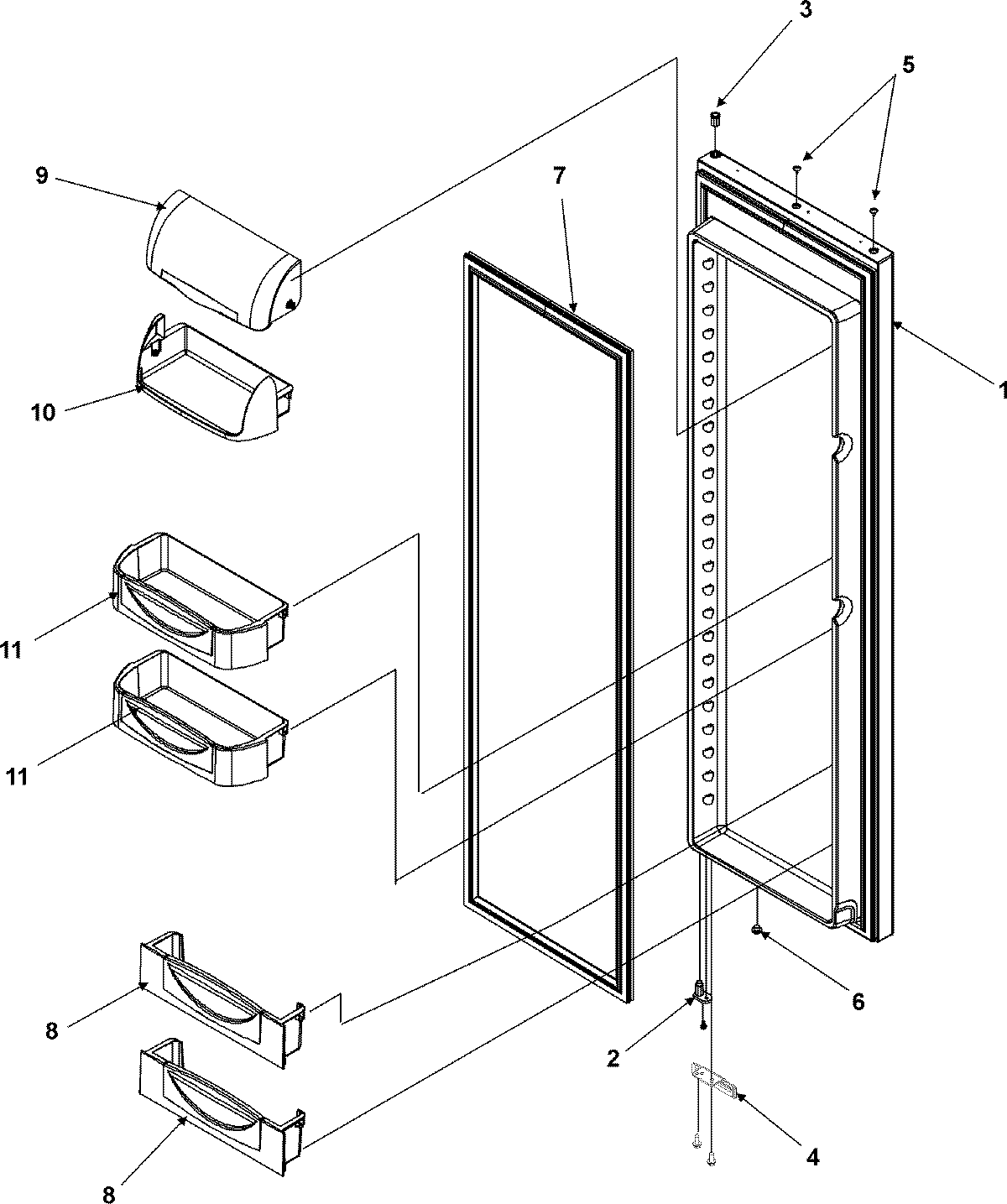 3
5
9
7
1
10
11
11
6
8
2
4
8