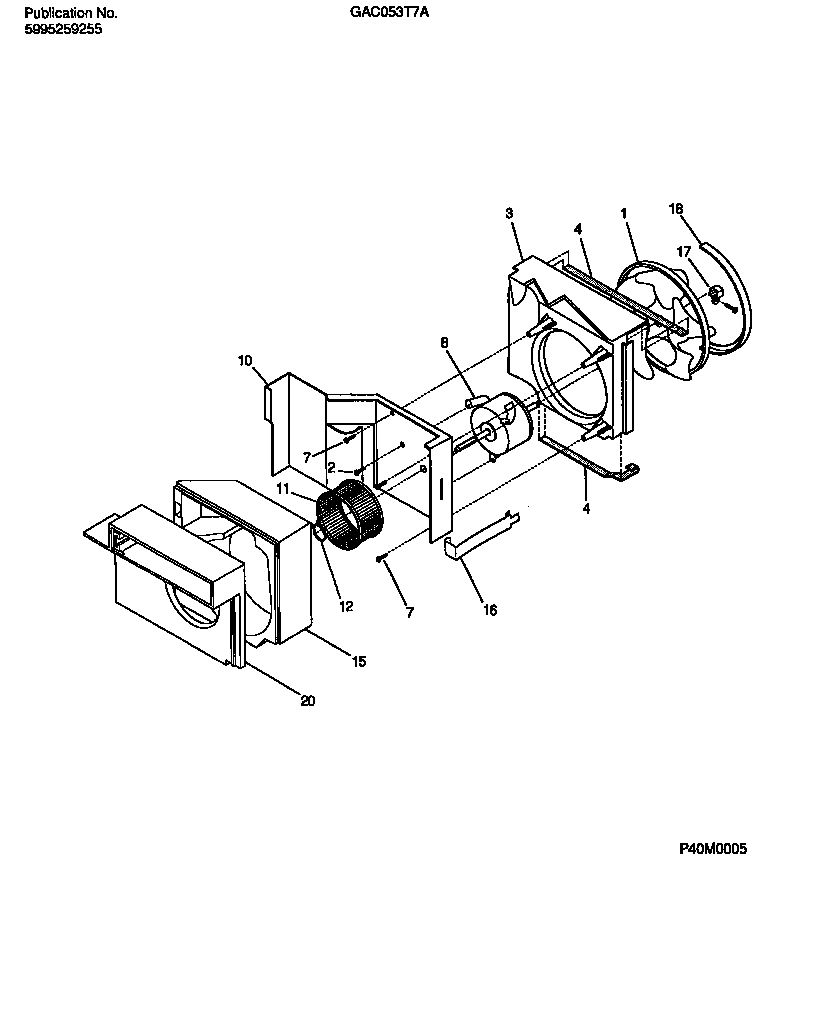 Publication No.
5995259255

GAC053T7A

3
4
1
18
17
8
10
7
2
11
4
12
7
16
15
20

P40M0005