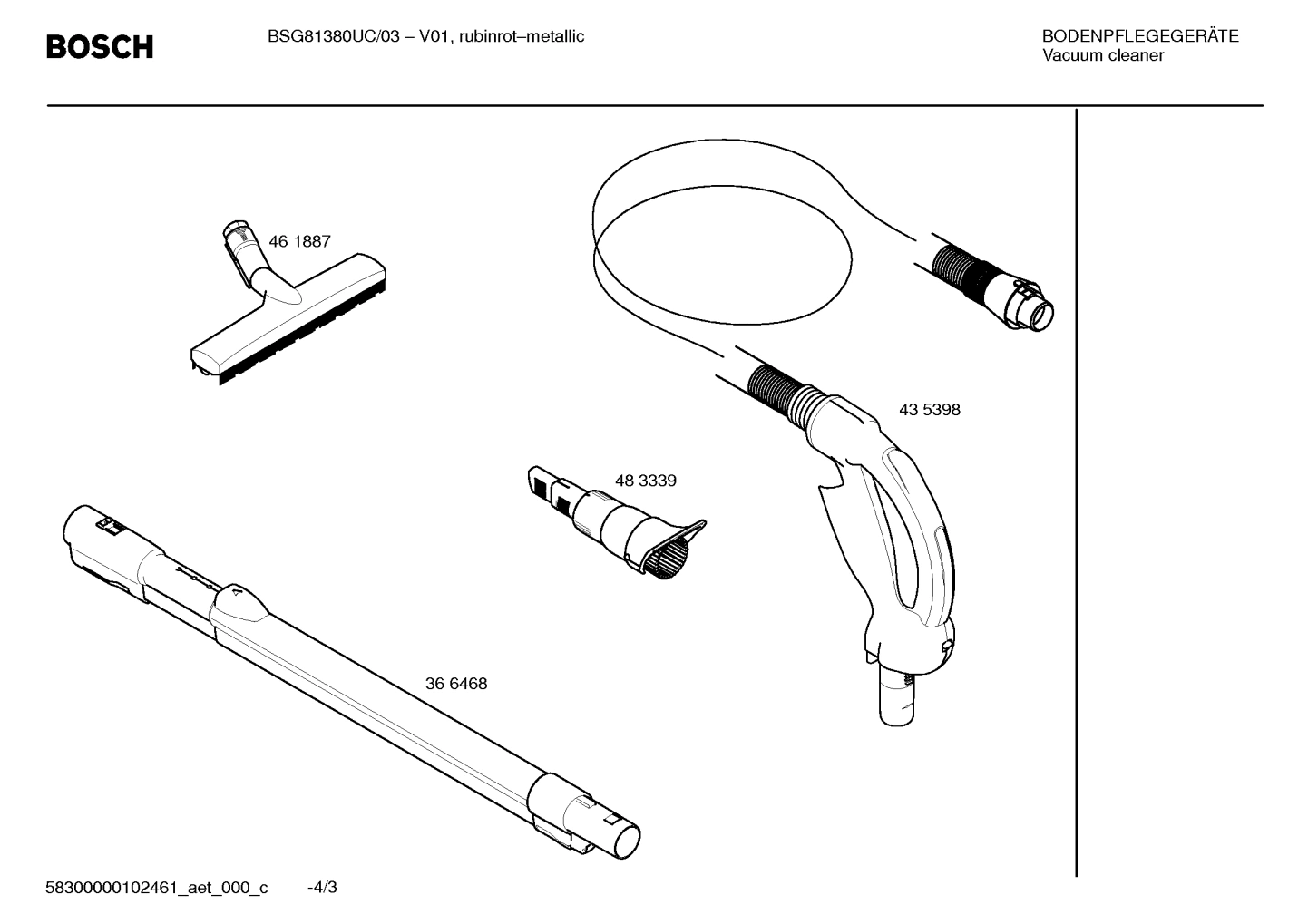 BOSCH

BSG81380UC/03 – V01, rubinrot–metallic

BODENPFLEGEGERÄTE
Vacuum cleaner

46 1887

43 5398

48 3339

36 6468

58300000102461_aet_000_c -4/3