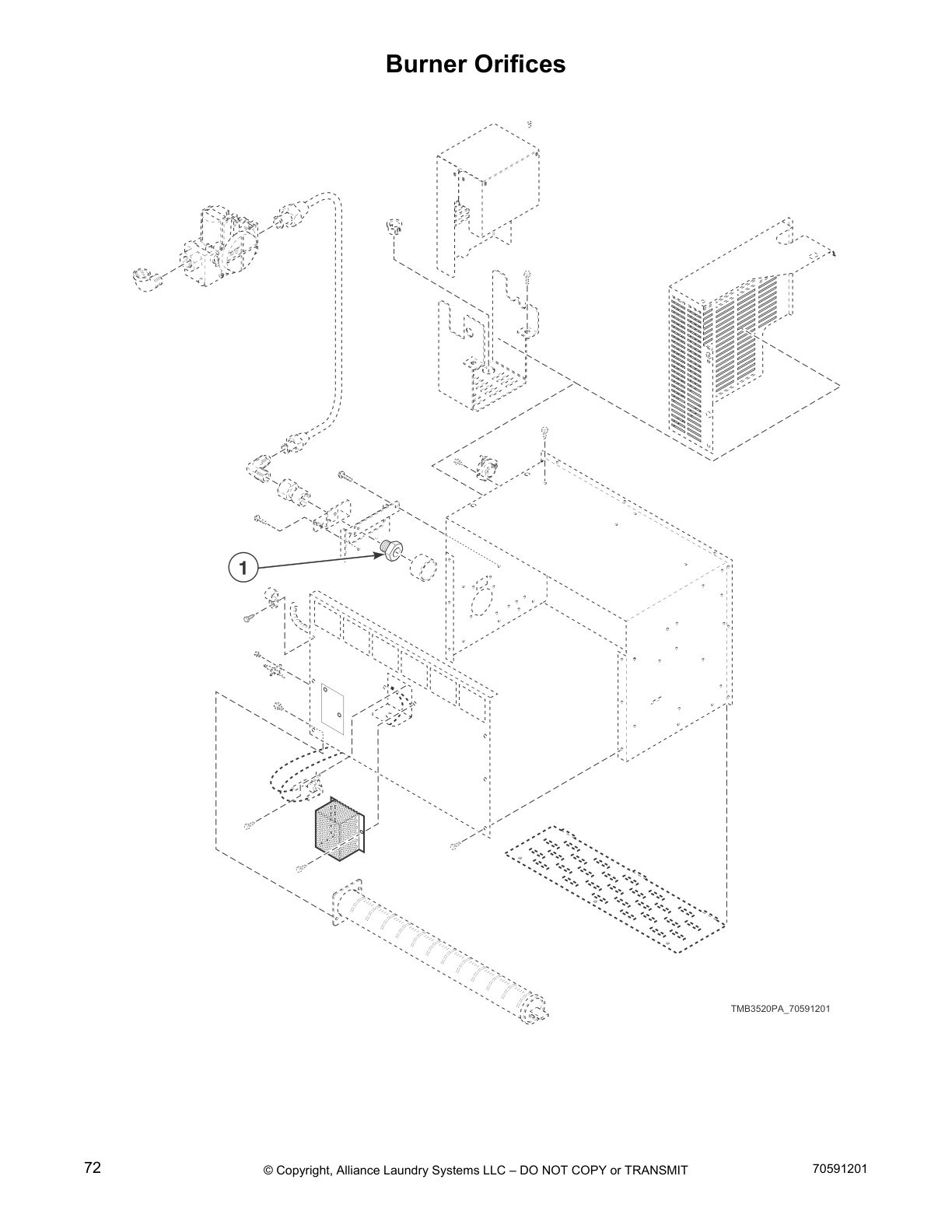 Burner Orifices

1

TMB3520PA_70591201

72

© Copyright, Alliance Laundry Systems LLC – DO NOT COPY or TRANSMIT

70591201